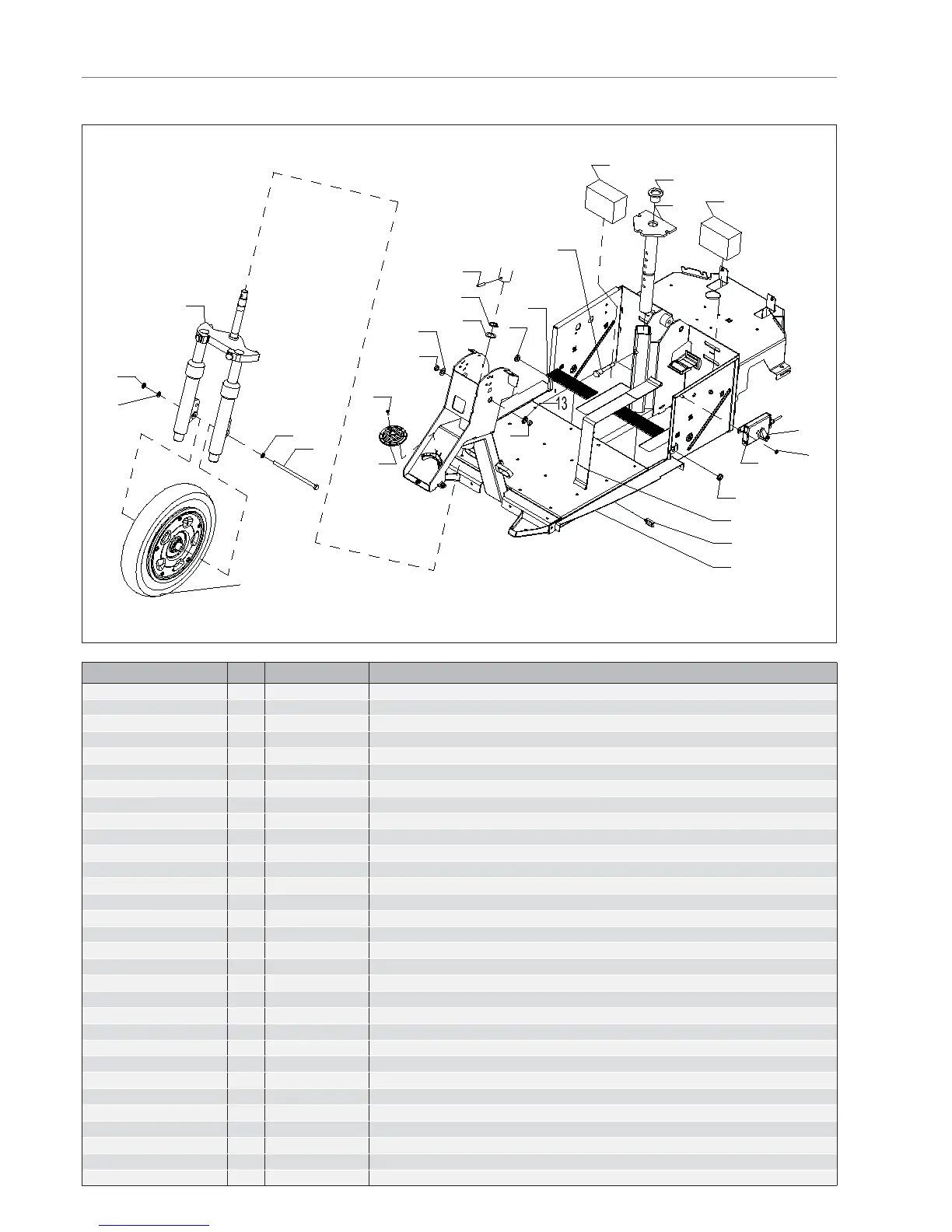 13