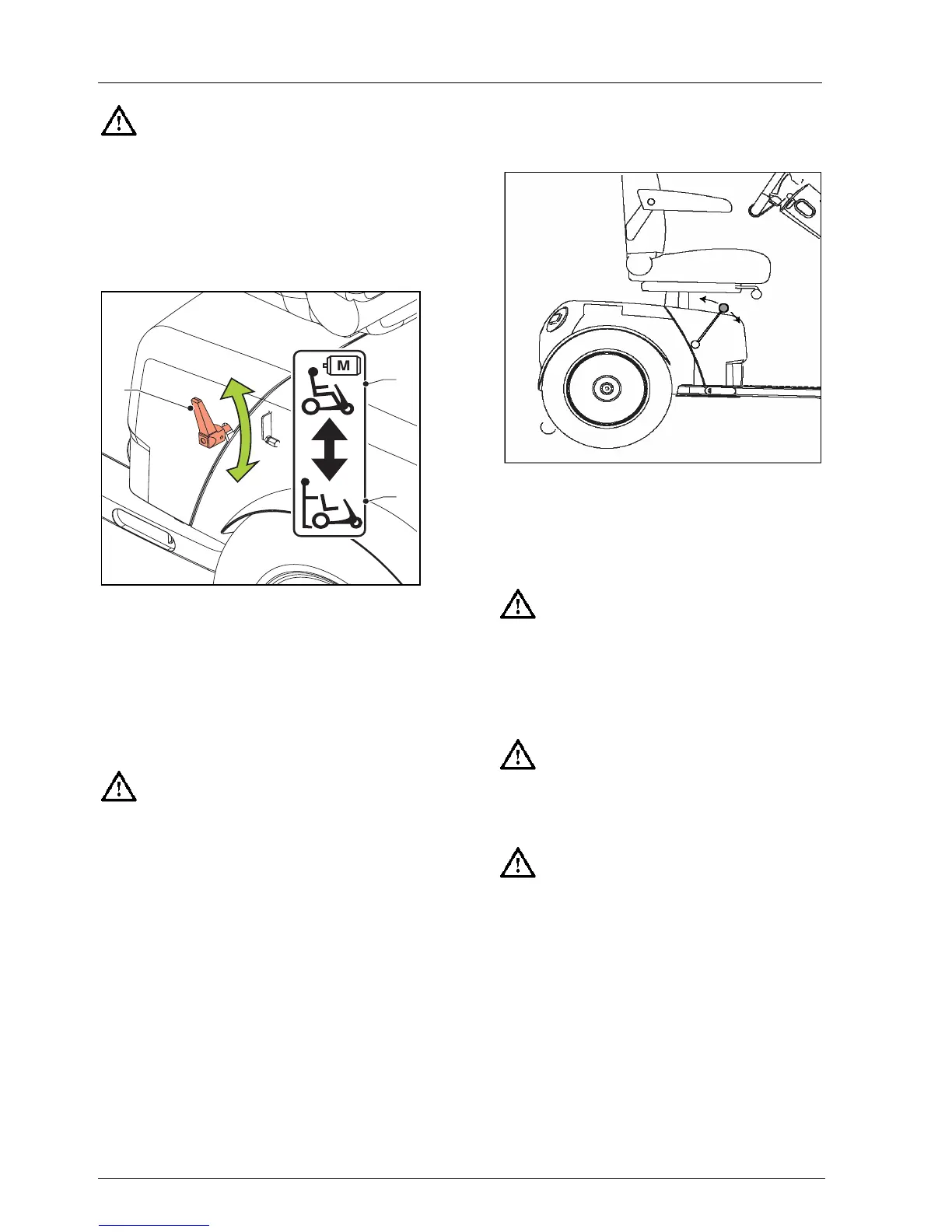 M