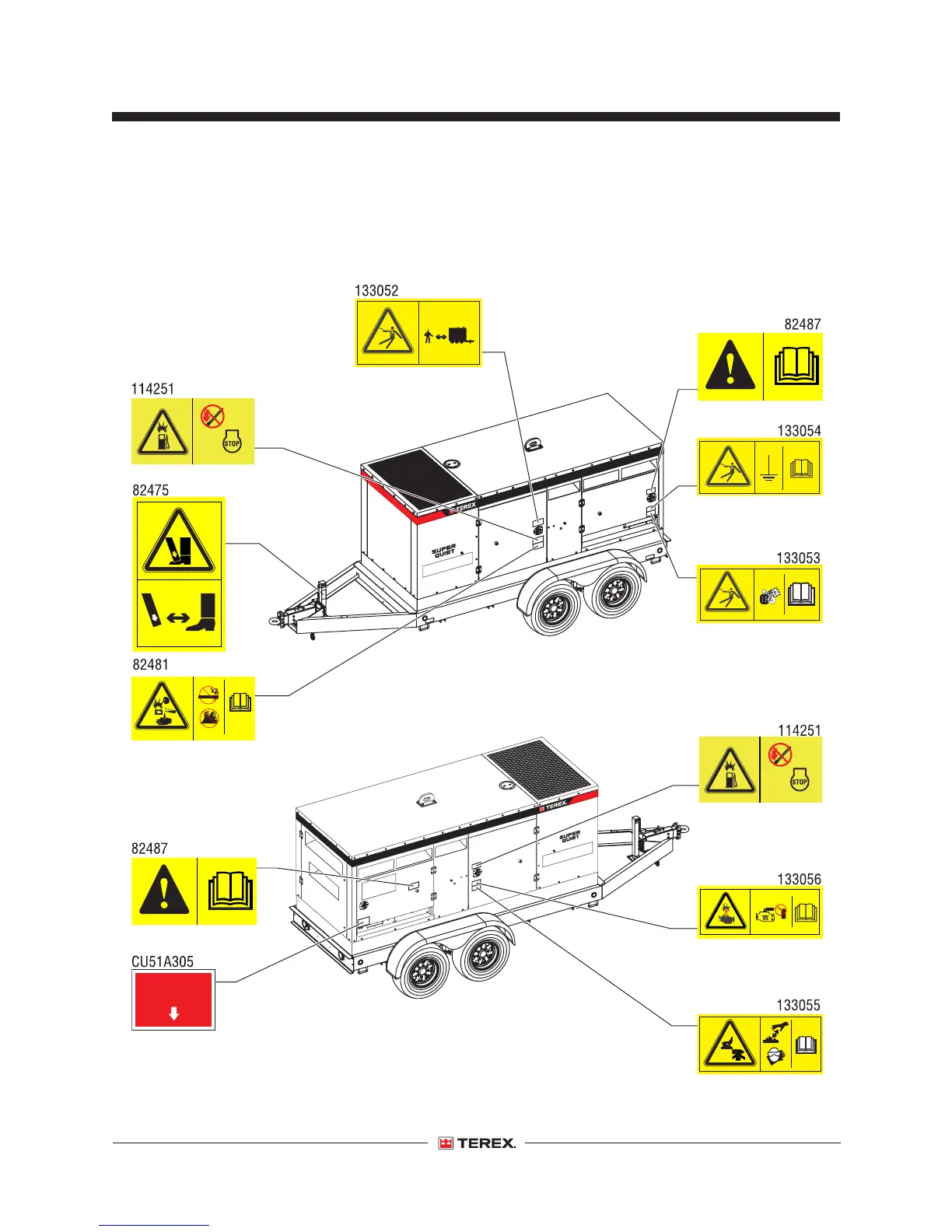 133052

82487

114251

STOP

133054

82475

TEREX

SUPER QUIET

133053

82481

114251

STOP

TEREX

SUPER QUIET

82487

133056

CU51A305

133055

TEREX.