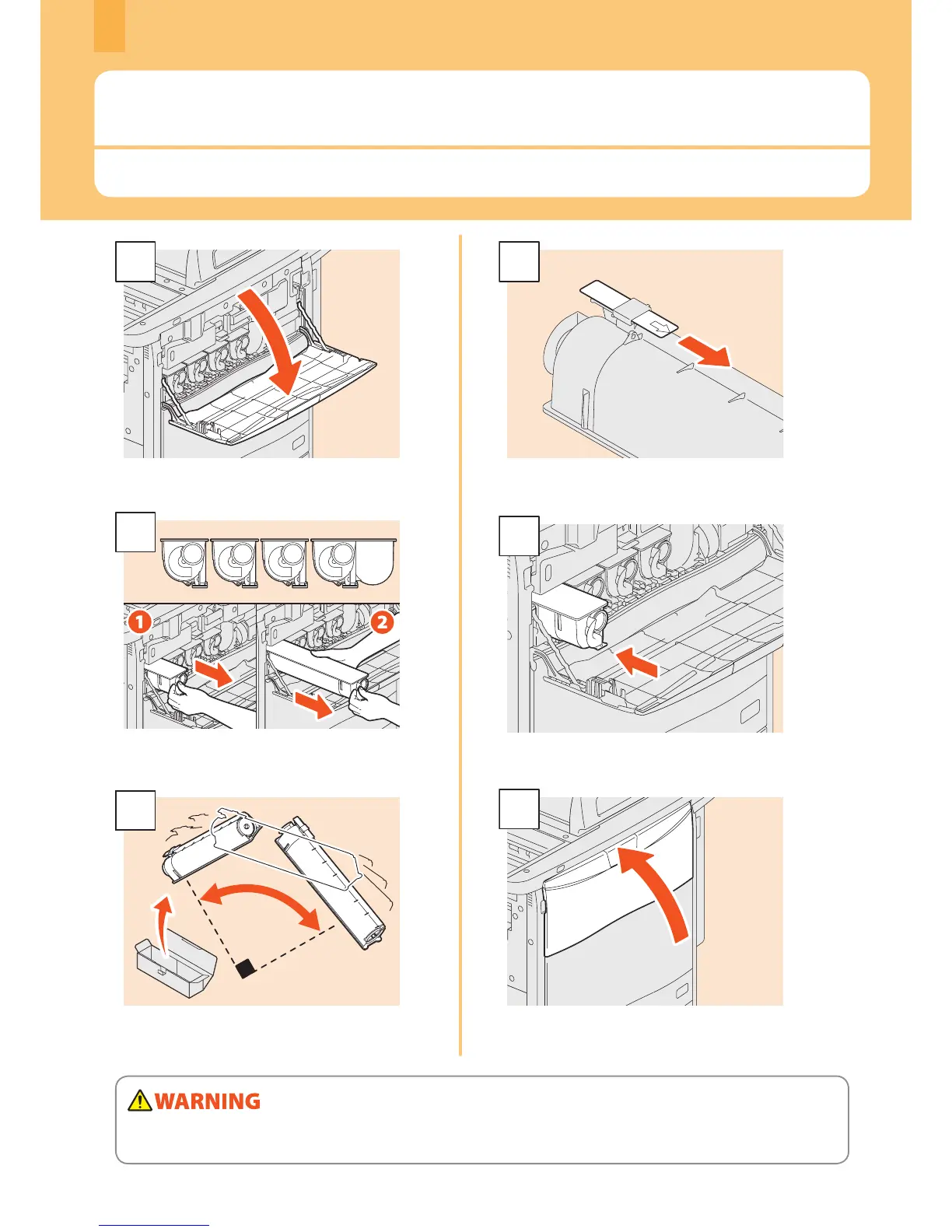 1

2

WARNING