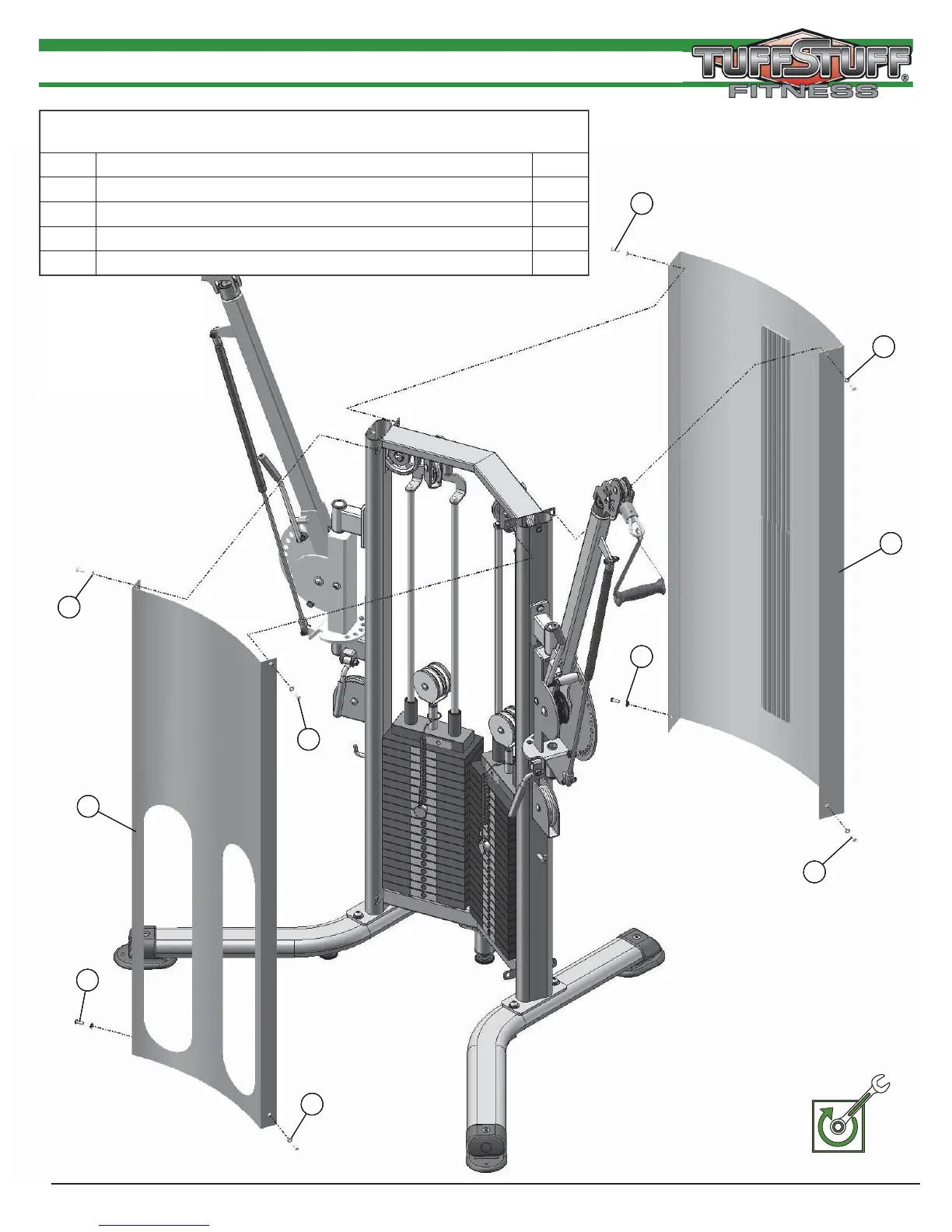 TUFFSTUFF® FITNESS