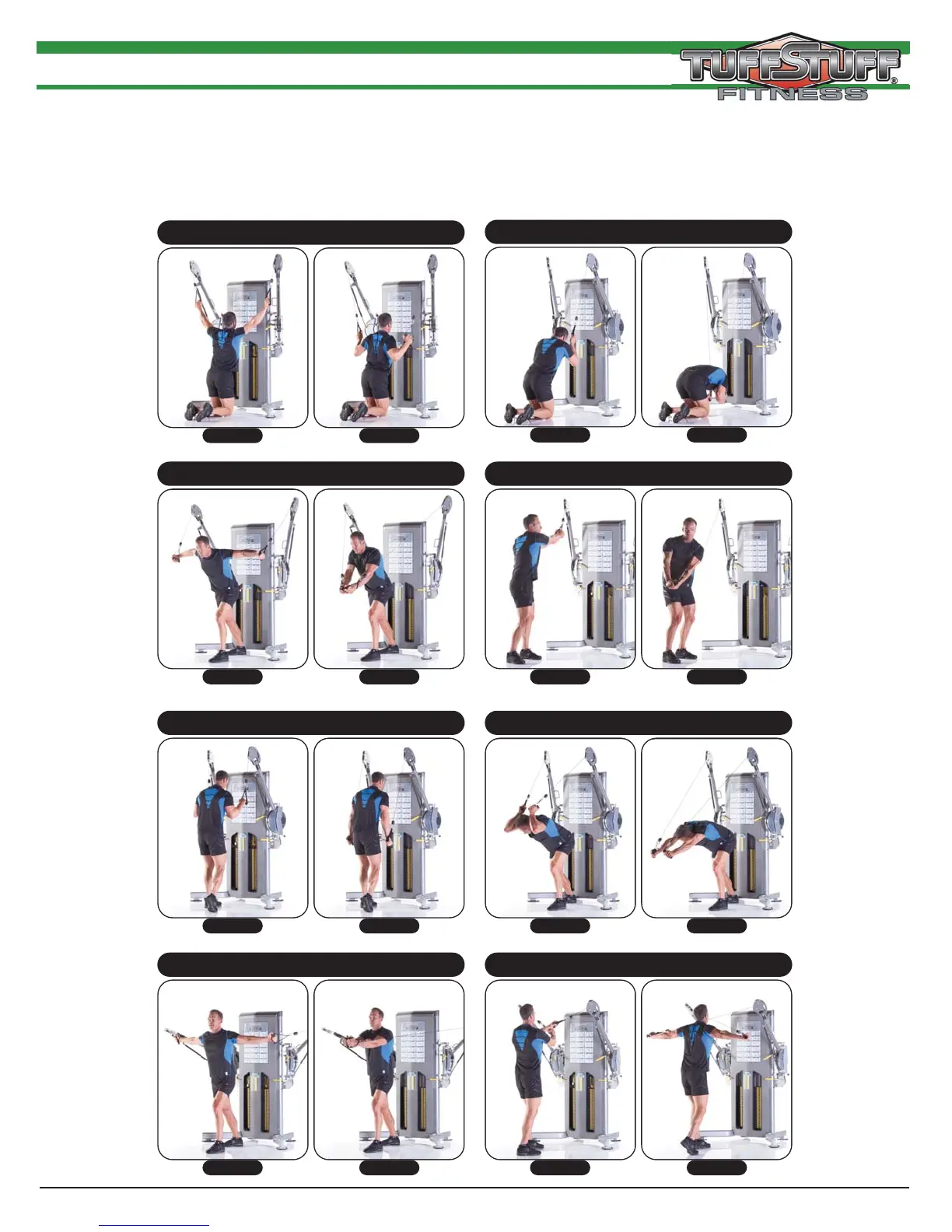 TUFFSTUFF®
FITNESS