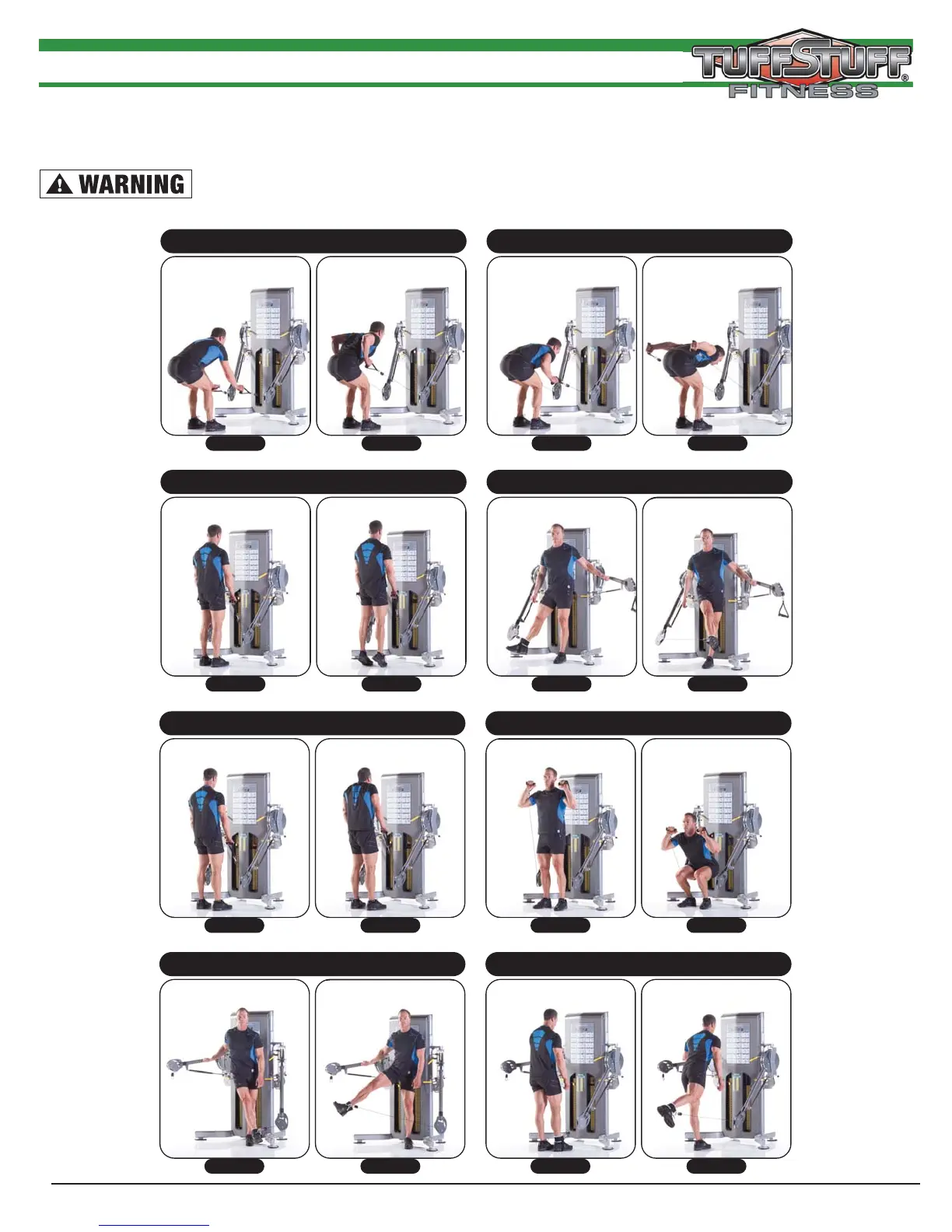 TUFFSTUFF® FITNESS

WARNING