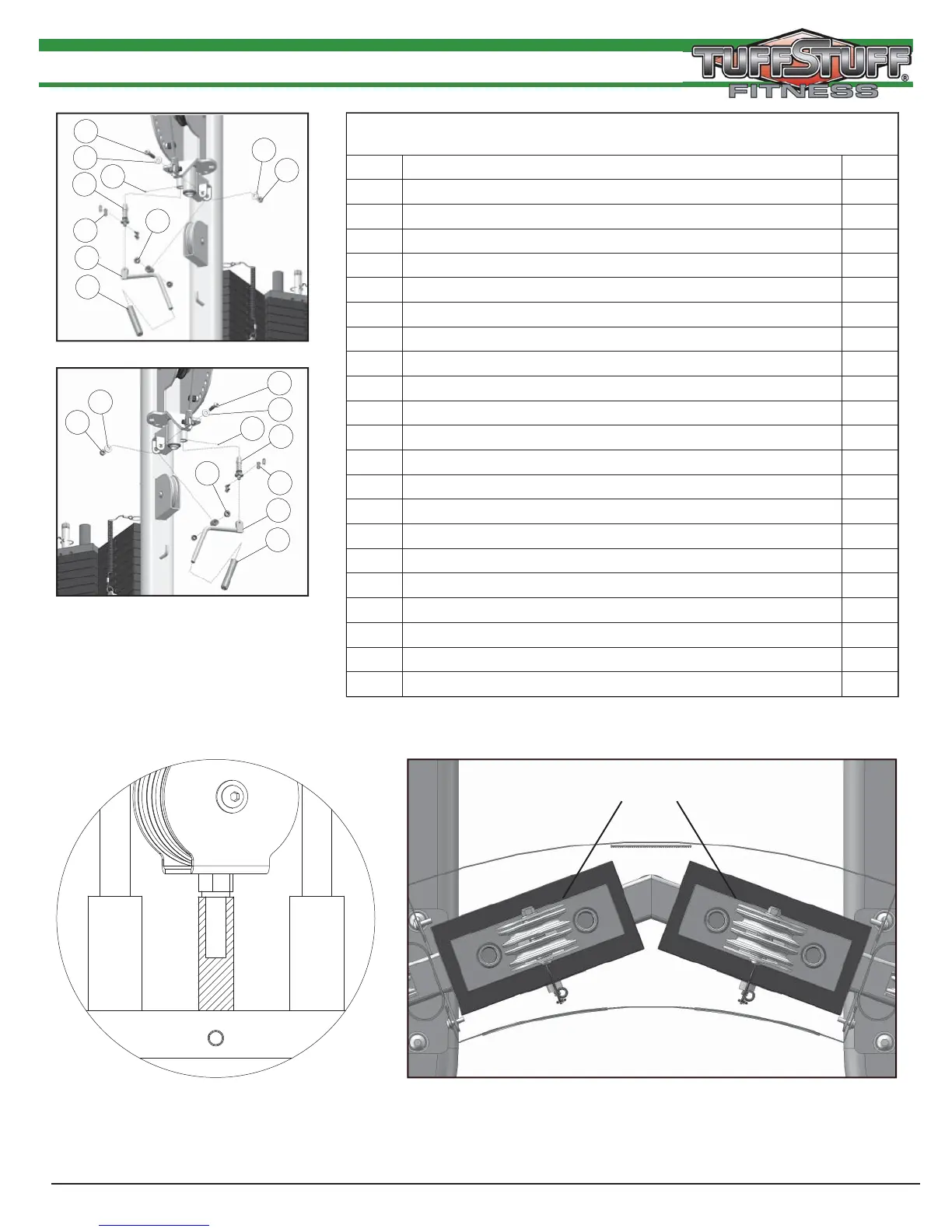 TUFFSTUFF® FITNESS