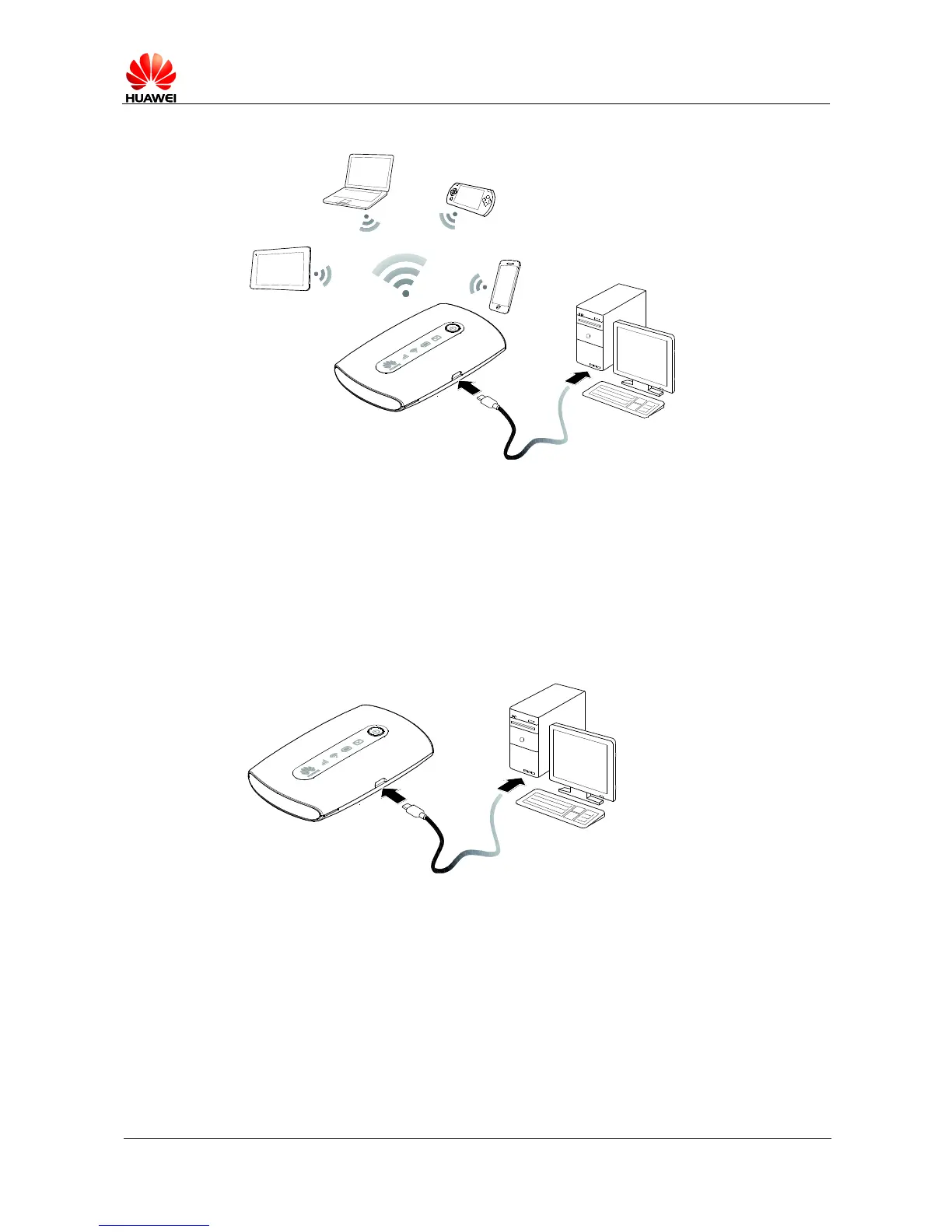 HUAWEI