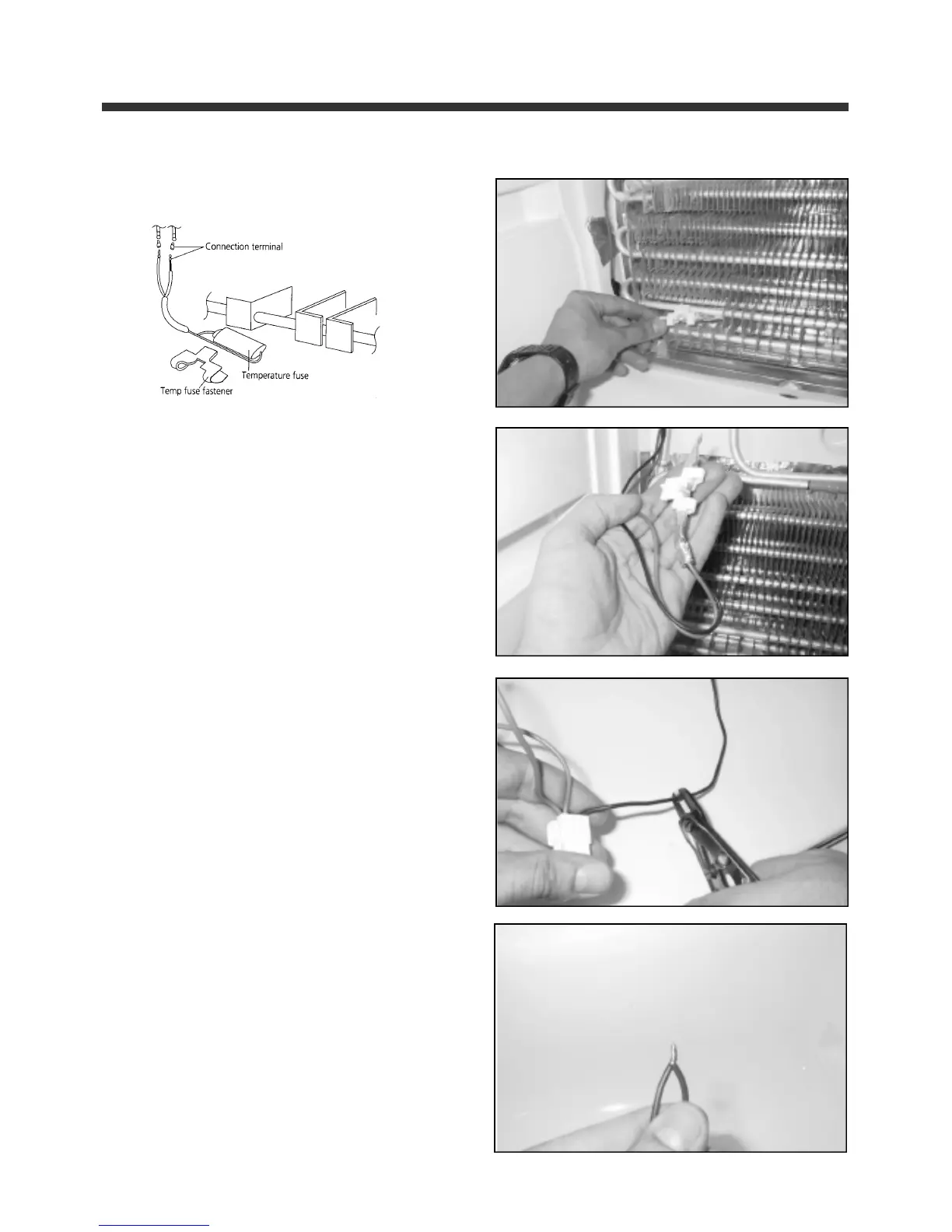 Connection terminal

Temperature fuse

Temp fuse fastener