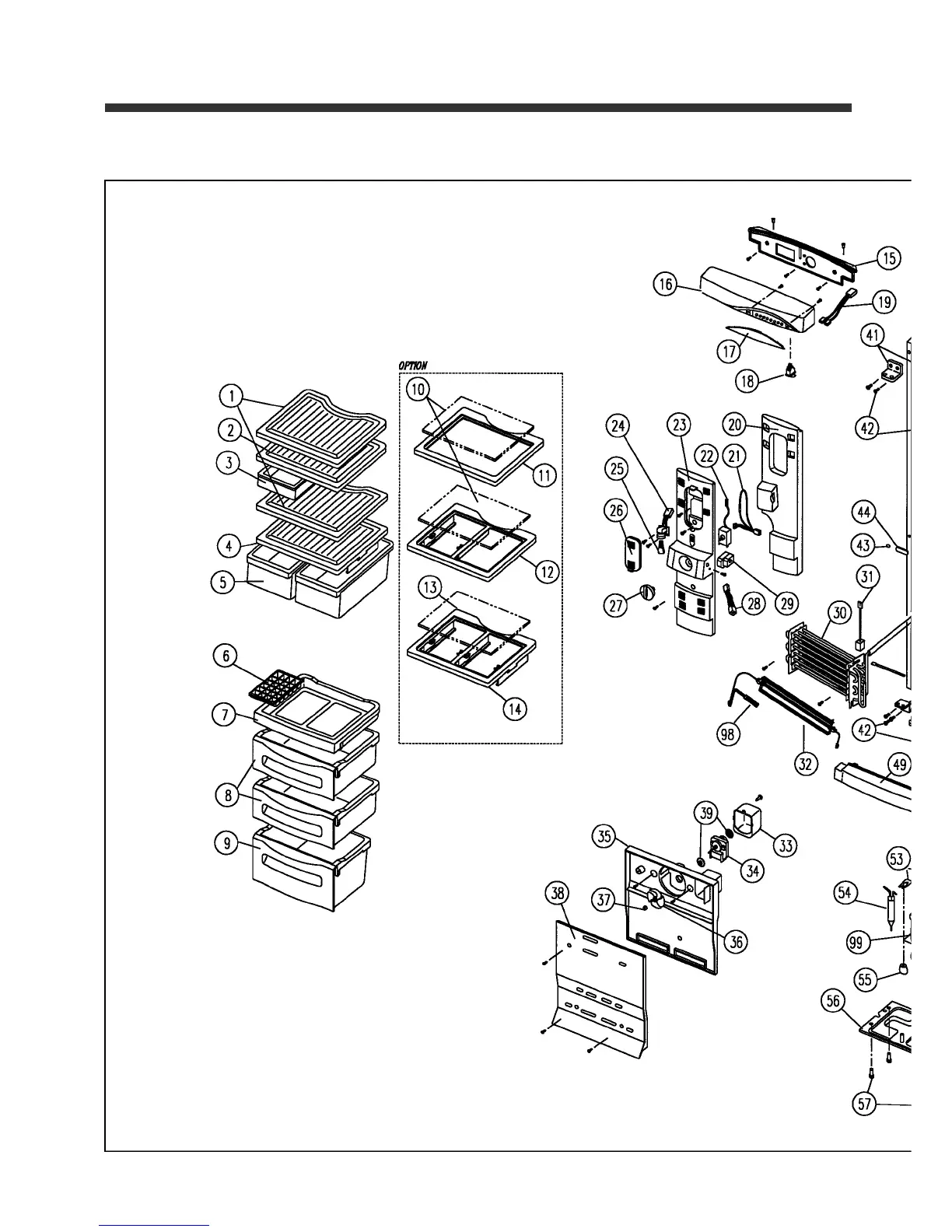 OPTION

1
2
3
4
5
6
7
8
9
10
11
12
13
14
15
16
17
18
19
20
21
22
23
24
25
26
27
28
29
30
31
32
33
34
35
36
37
38
39
41
42
43
44
42
49
53
54
55
56
57
98
99