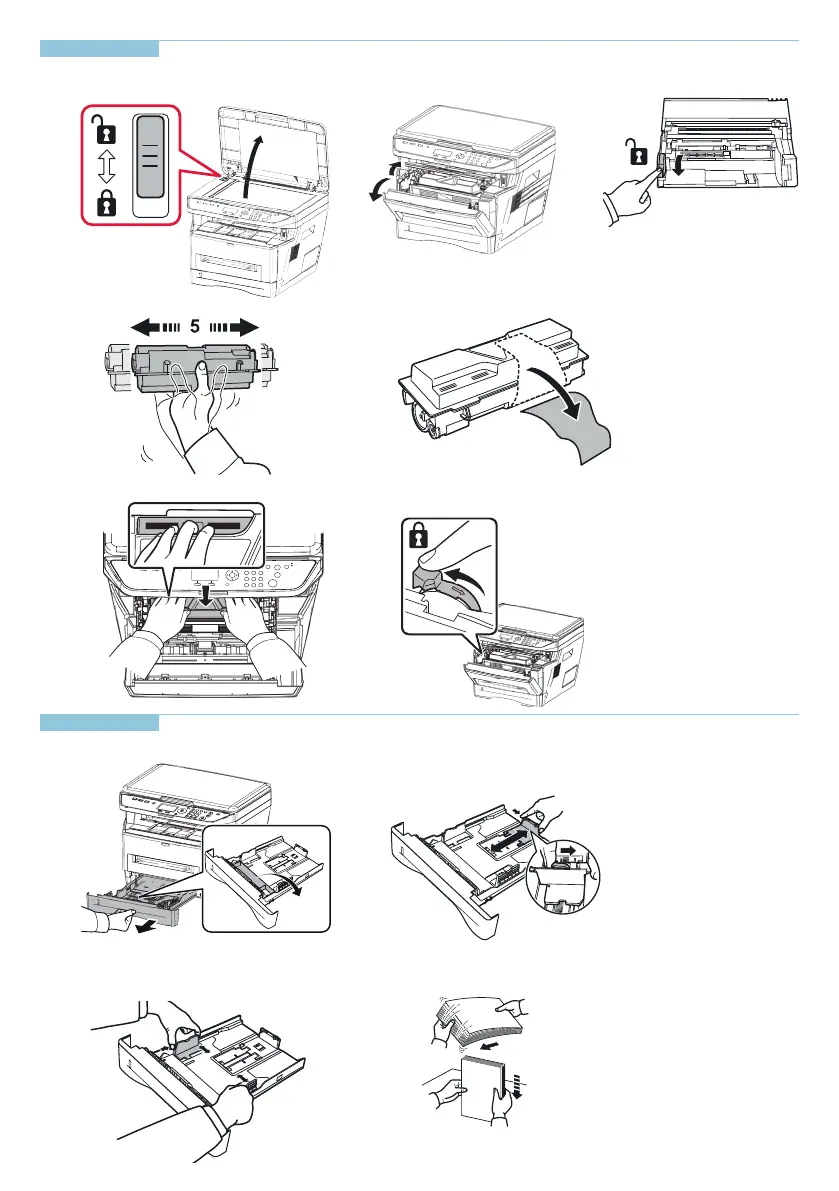 5