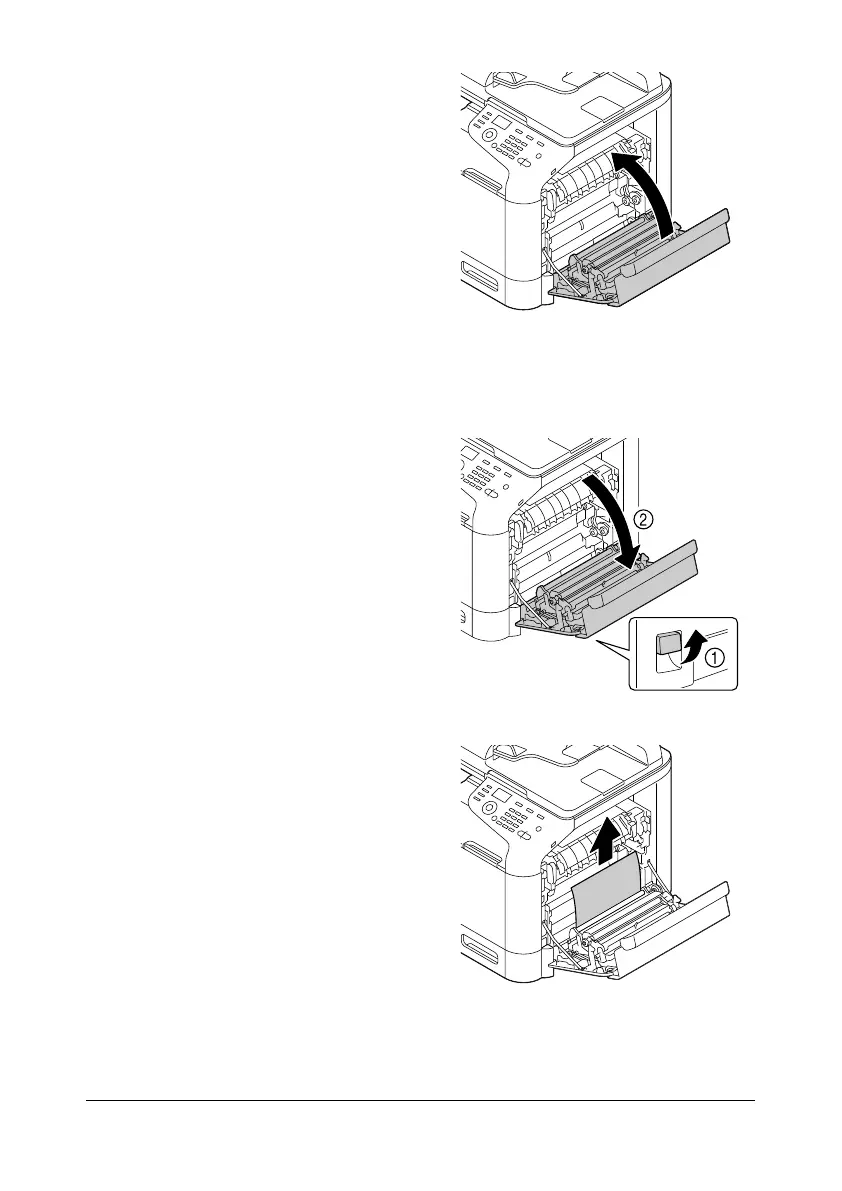 ②

①