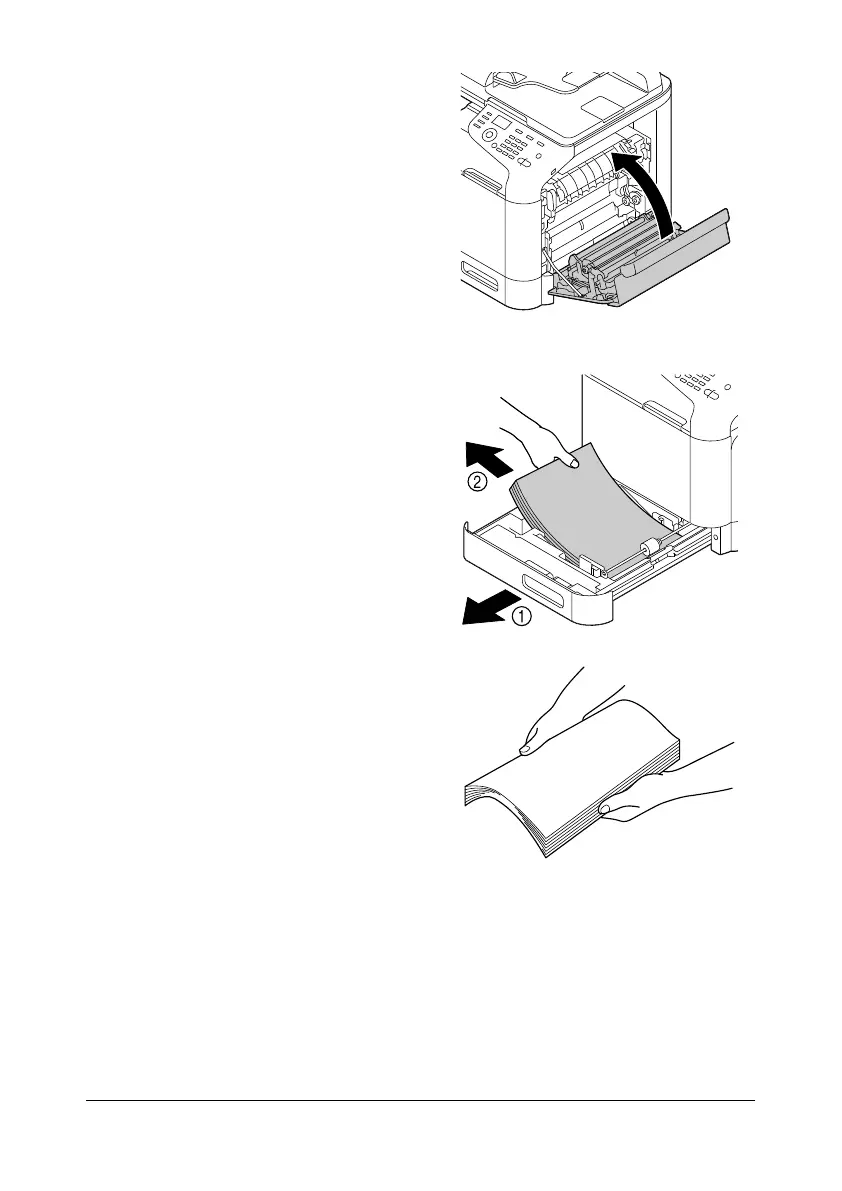 ②

①