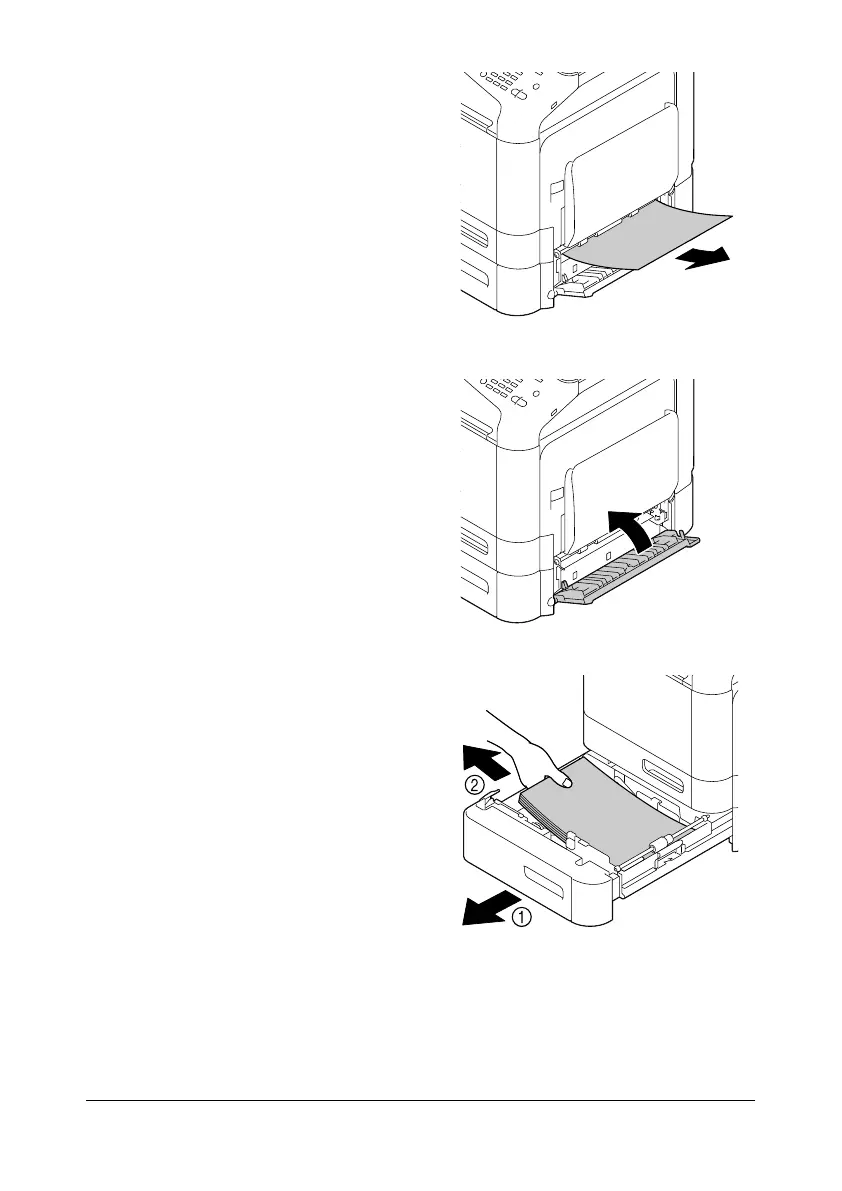 ②

①