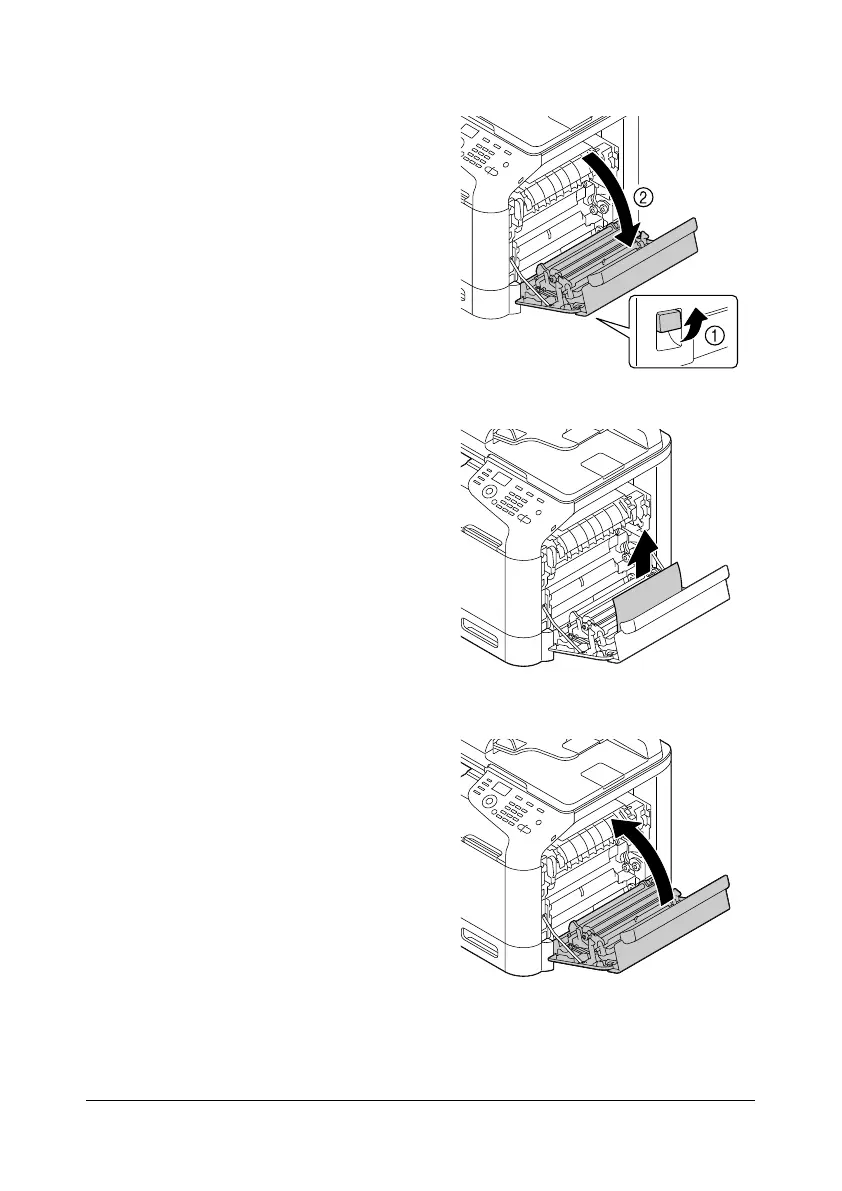 ②

①