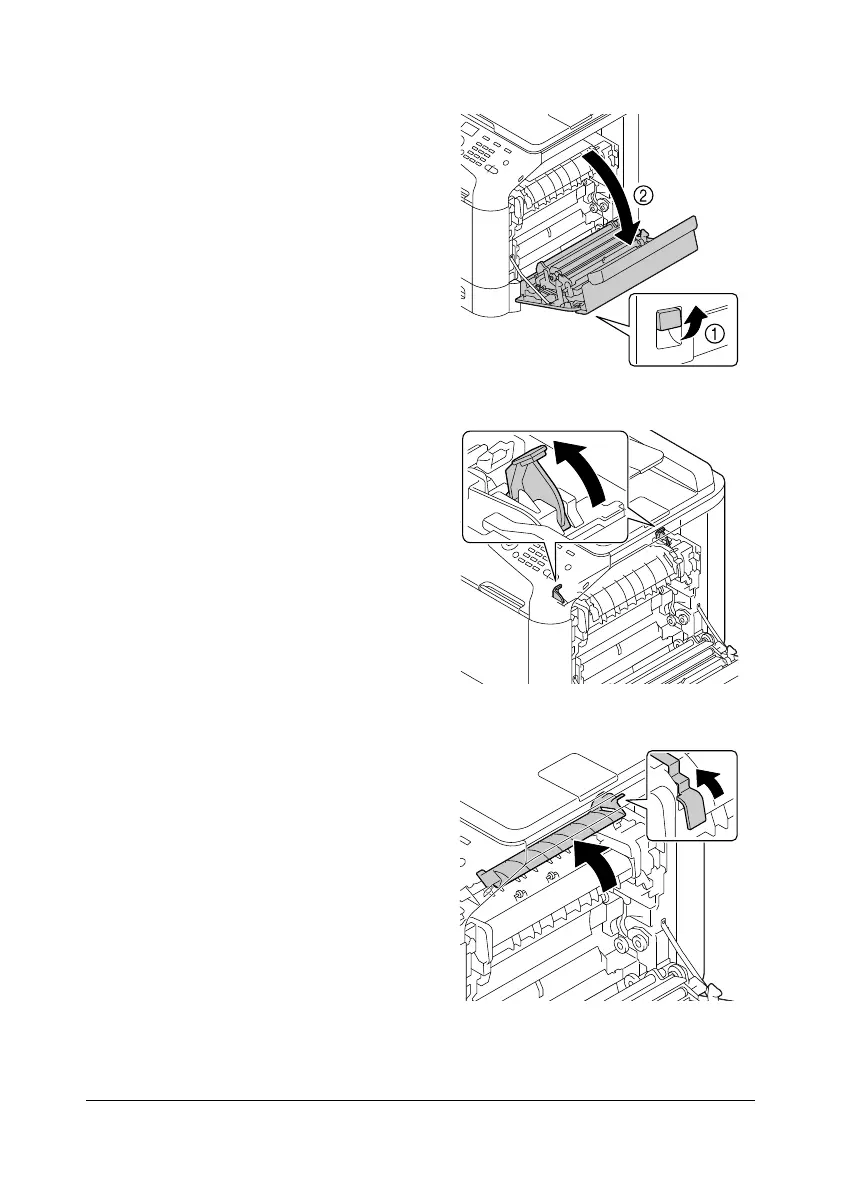 ②
①