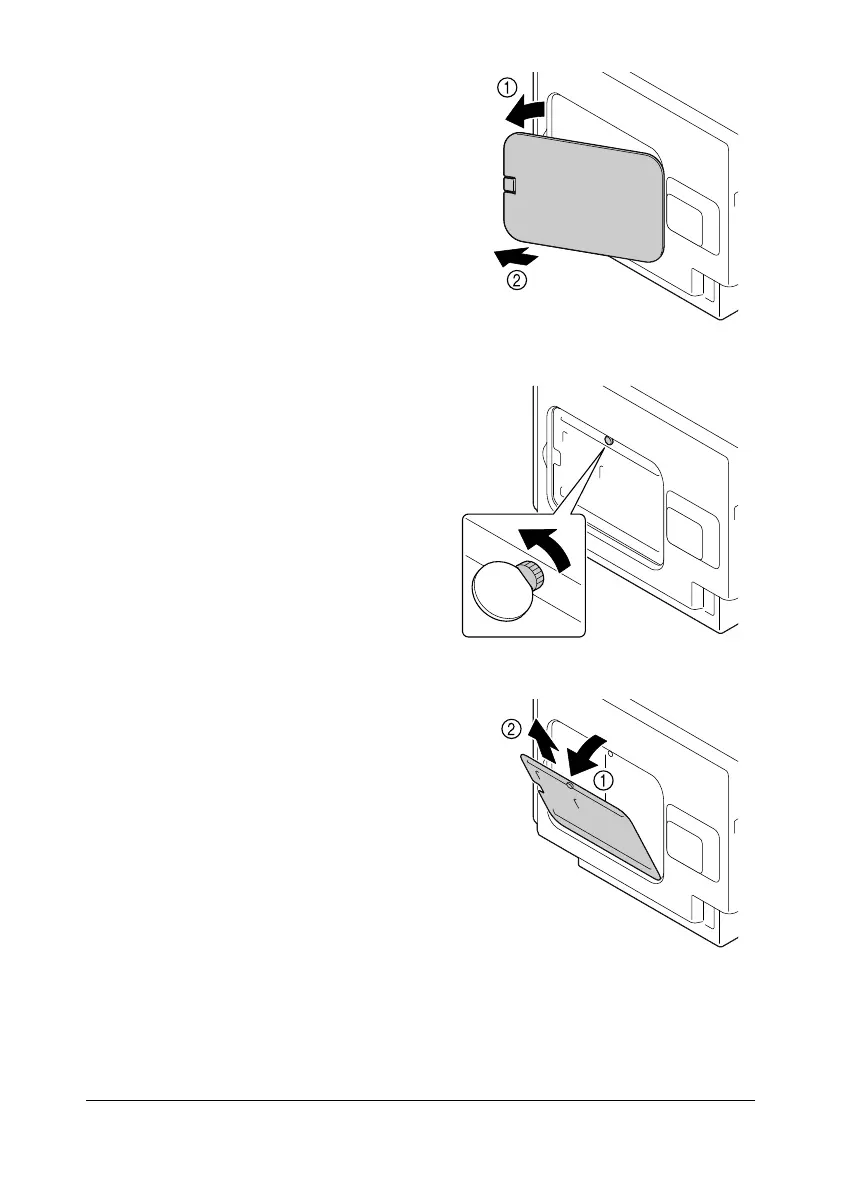 ①
②

②
①