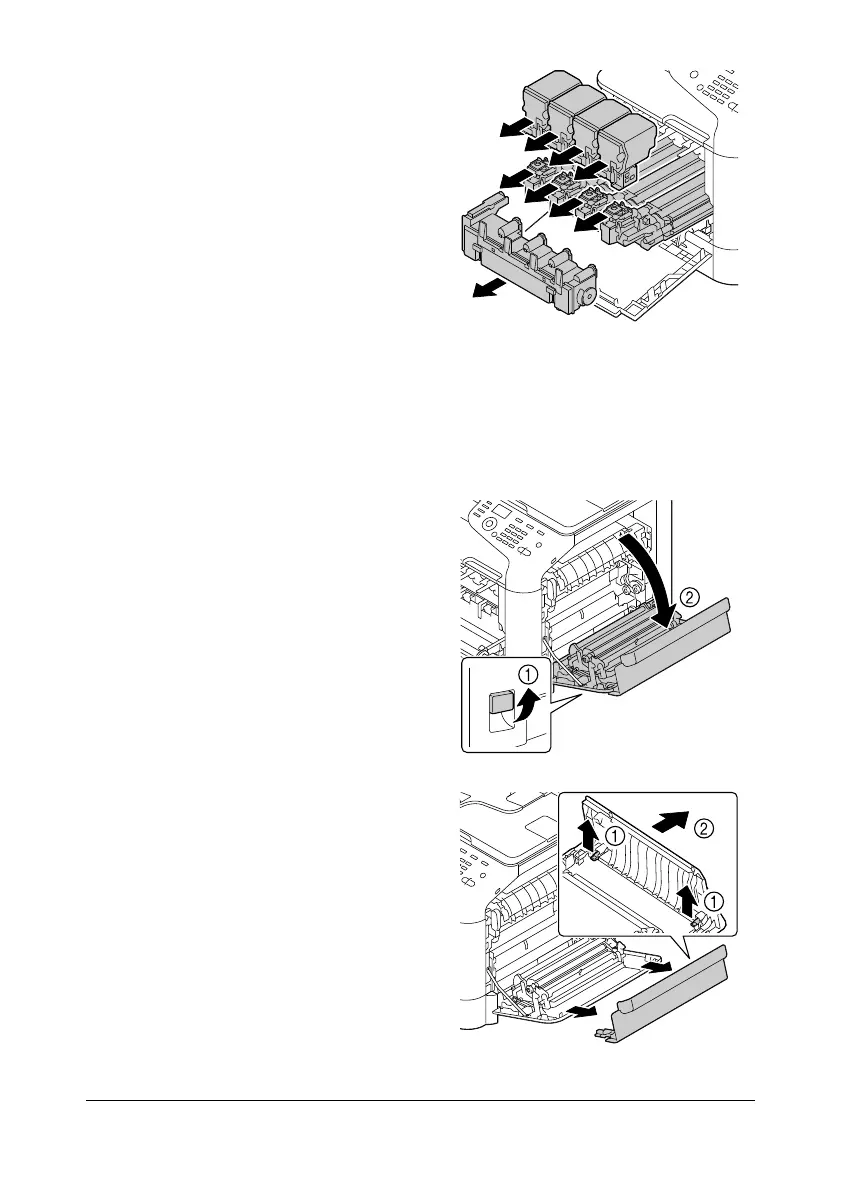 ②

①

①

②

①