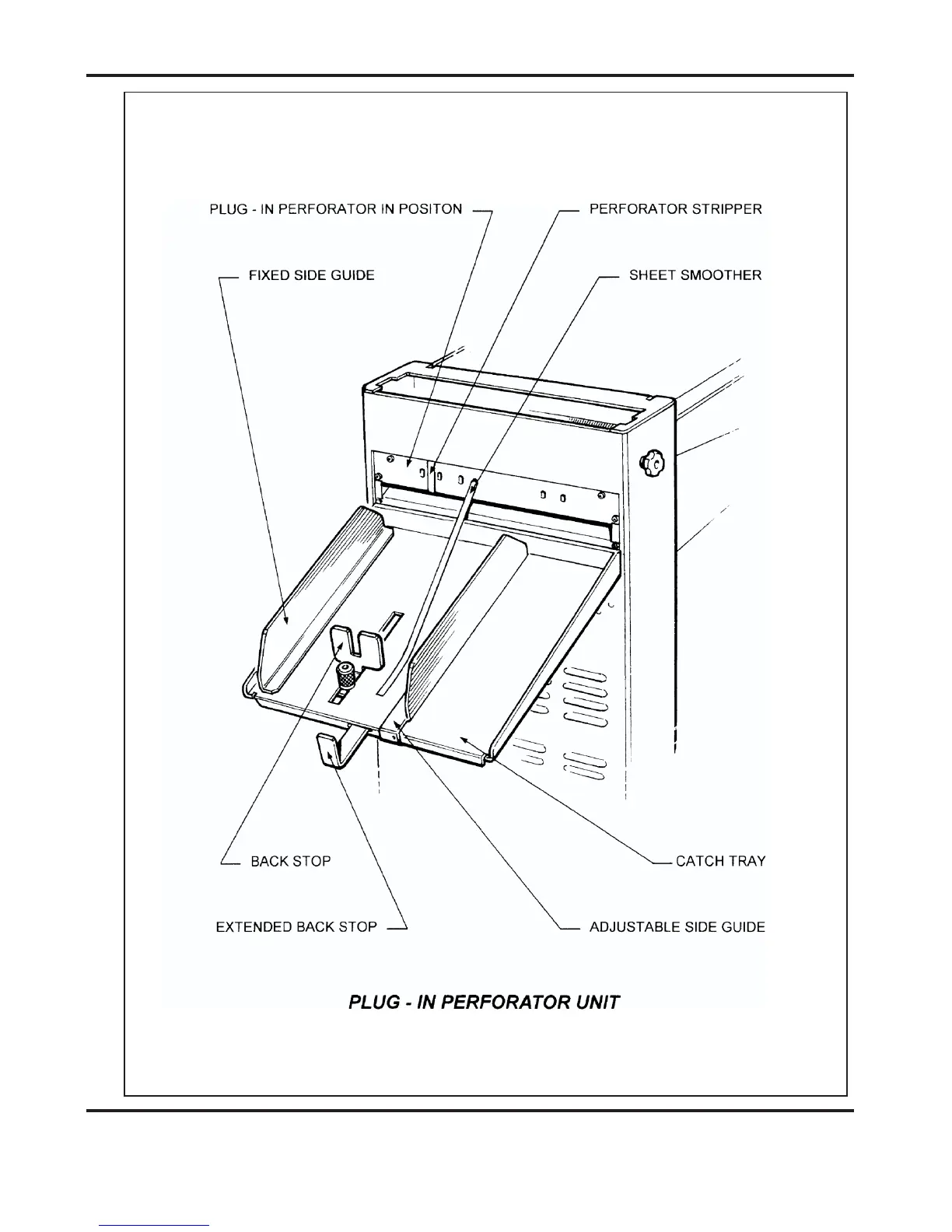 PLUG - IN PERFORATOR IN POSITON

PERFORATOR STRIPPER

FIXED SIDE GUIDE

SHEET SMOOTHER

BACK STOP

CATCH TRAY

EXTENDED BACK STOP

ADJUSTABLE SIDE GUIDE

PLUG - IN PERFORATOR UNIT