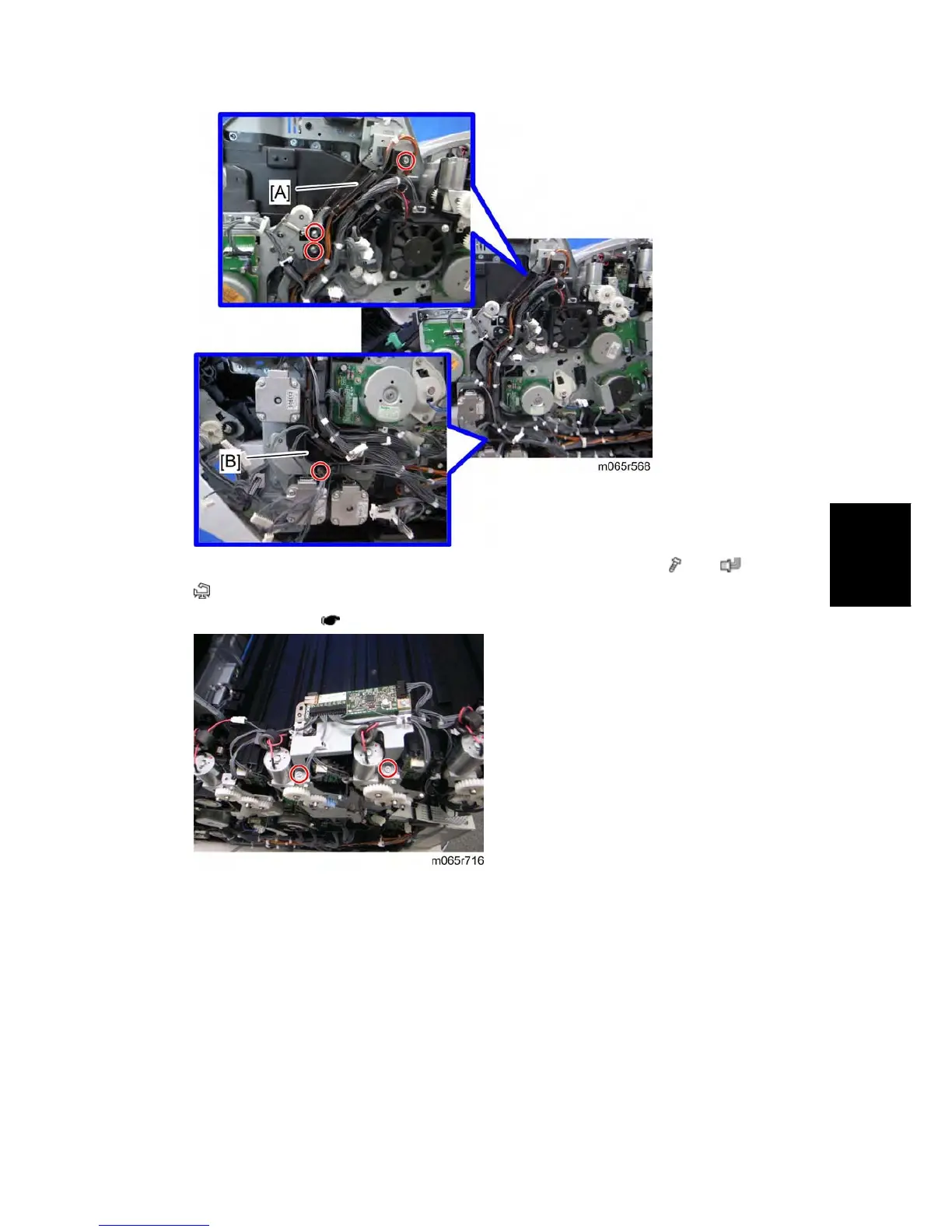 [A]

[B]

m065r568

m065r716