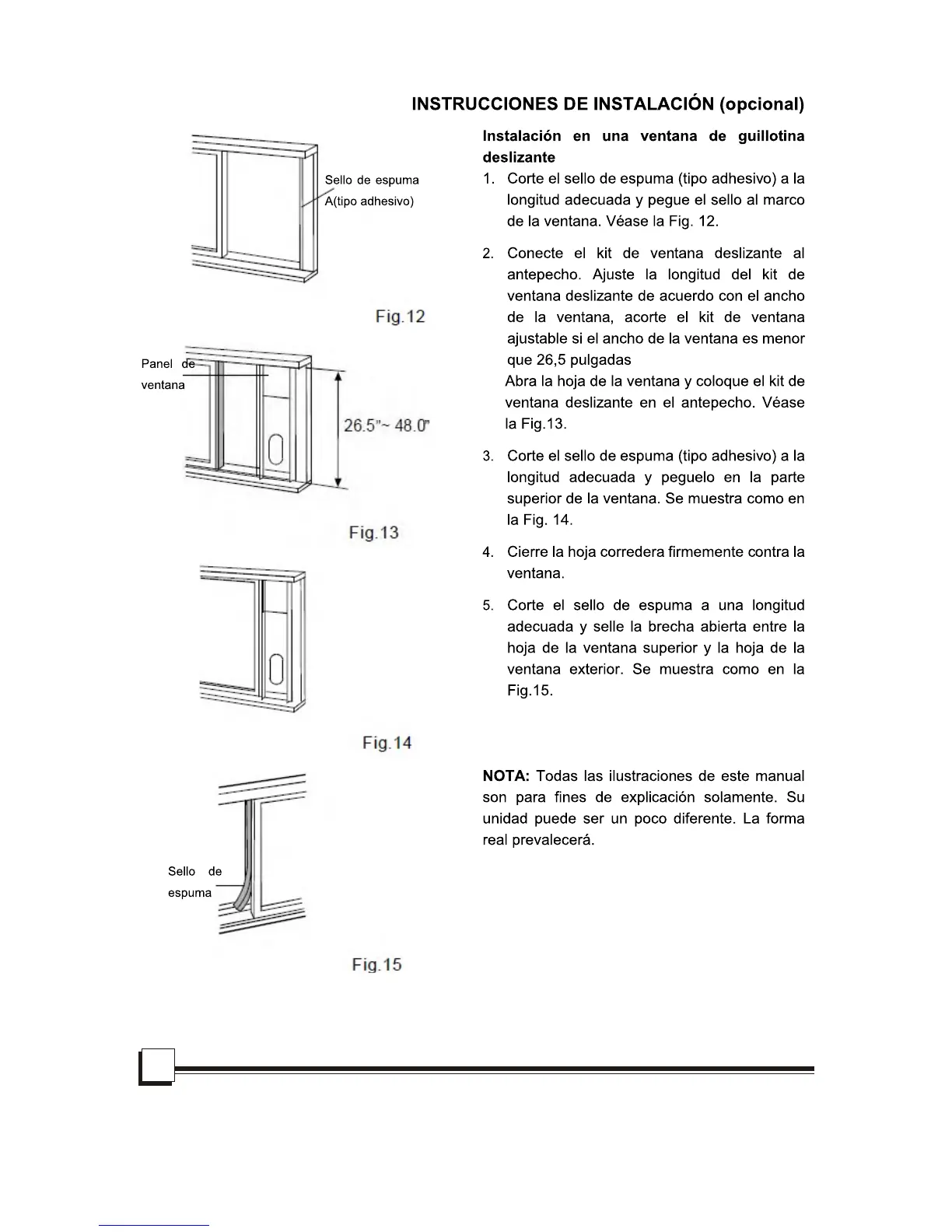 INSTRUCCIONES DE INSTALACIÓN (opcional)

Sello de espuma A(tipo adhesivo)

Fig.12

Panel de ventana

26.5"~ 48.0"

Fig.13

Fig.14

Sello de espuma

Fig.15

Instalación en una ventana de guillotina deslizante

1. Corte el sello de espuma (tipo adhesivo) a la longitud adecuada y pegue el sello al marco de la ventana. Véase la Fig. 12.

2. Conecte el kit de ventana deslizante al antepecho. Ajuste la longitud del kit de ventana deslizante de acuerdo con el ancho de la ventana, acorte el kit de ventana ajustable si el ancho de la ventana es menor que 26,5 pulgadas
Abra la hoja de la ventana y coloque el kit de ventana deslizante en el antepecho. Véase la Fig.13.

3. Corte el sello de espuma (tipo adhesivo) a la longitud adecuada y peguelo en la parte superior de la ventana. Se muestra como en la Fig. 14.

4. Cierre la hoja corredera firmemente contra la ventana.

5. Corte el sello de espuma a una longitud adecuada y selle la brecha abierta entre la hoja de la ventana superior y la hoja de la ventana exterior. Se muestra como en la Fig.15.

NOTA: Todas las ilustraciones de este manual son para fines de explicación solamente. Su unidad puede ser un poco diferente. La forma real prevalecerá.