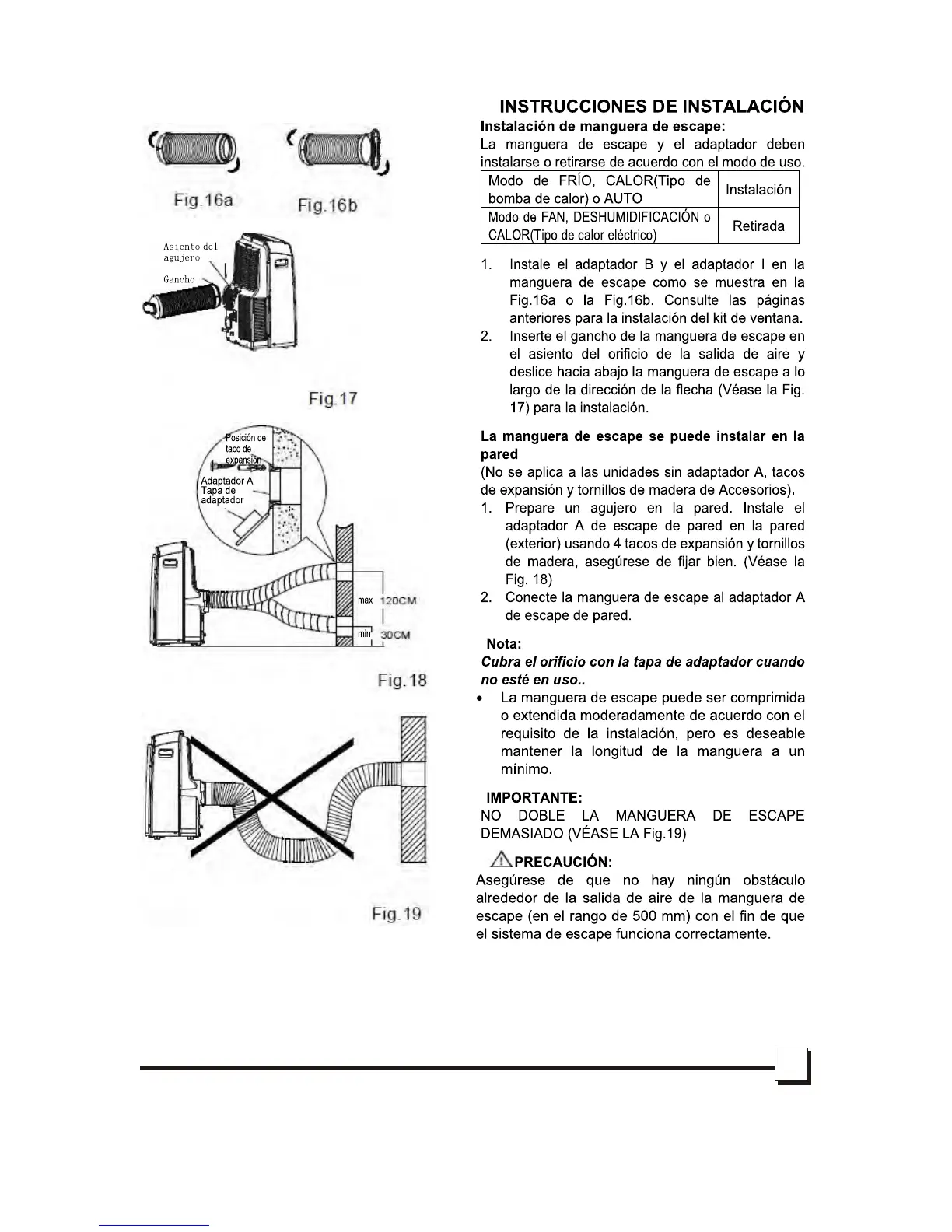 Fig.16a

Fig.16b

Asiento del agujero

Gancho

Fig.17

Posición de taco de expansión

Adaptador A

Tapa de adaptador

max 120CM

min 30CM

Fig.18

Fig.19

INSTRUCCIONES DE INSTALACIÓN

Instalación de manguera de escape:

La manguera de escape y el adaptador deben instalarse o retirarse de acuerdo con el modo de uso.

| Modo de FRÍO, CALOR(Tipo de bomba de calor) o AUTO | Instalación |
|---|---|
| Modo de FAN, DESHUMIDIFICACIÓN o CALOR(Tipo de calor eléctrico) | Retirada |

1. Instale el adaptador B y el adaptador I en la manguera de escape como se muestra en la Fig.16a o la Fig.16b. Consulte las páginas anteriores para la instalación del kit de ventana.

2. Inserte el gancho de la manguera de escape en el asiento del orificio de la salida de aire y deslice hacia abajo la manguera de escape a lo largo de la dirección de la flecha (Véase la Fig. 17) para la instalación.

La manguera de escape se puede instalar en la pared

(No se aplica a las unidades sin adaptador A, tacos de expansión y tornillos de madera de Accesorios).

1. Prepare un agujero en la pared. Instale el adaptador A de escape de pared en la pared (exterior) usando 4 tacos de expansión y tornillos de madera, asegúrese de fijar bien. (Véase la Fig. 18)

2. Conecte la manguera de escape al adaptador A de escape de pared.

Nota:

Cubra el orificio con la tapa de adaptador cuando no esté en uso..

• La manguera de escape puede ser comprimida o extendida moderadamente de acuerdo con el requisito de la instalación, pero es deseable mantener la longitud de la manguera a un mínimo.

IMPORTANTE:

NO DOBLE LA MANGUERA DE ESCAPE DEMASIADO (VÉASE LA Fig.19)

PRECAUCIÓN:

Asegúrese de que no hay ningún obstáculo alrededor de la salida de aire de la manguera de escape (en el rango de 500 mm) con el fin de que el sistema de escape funciona correctamente.