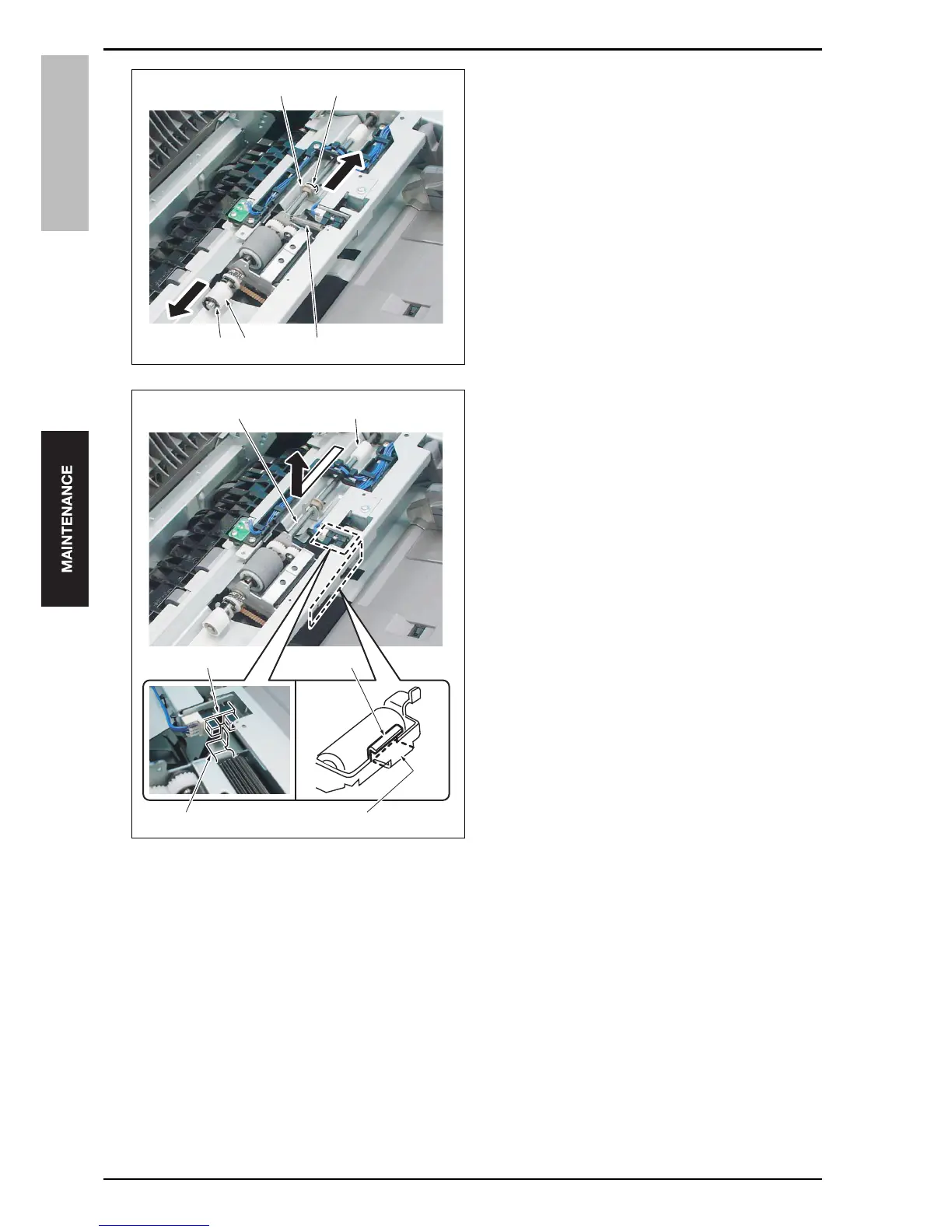 MAINTENANCE