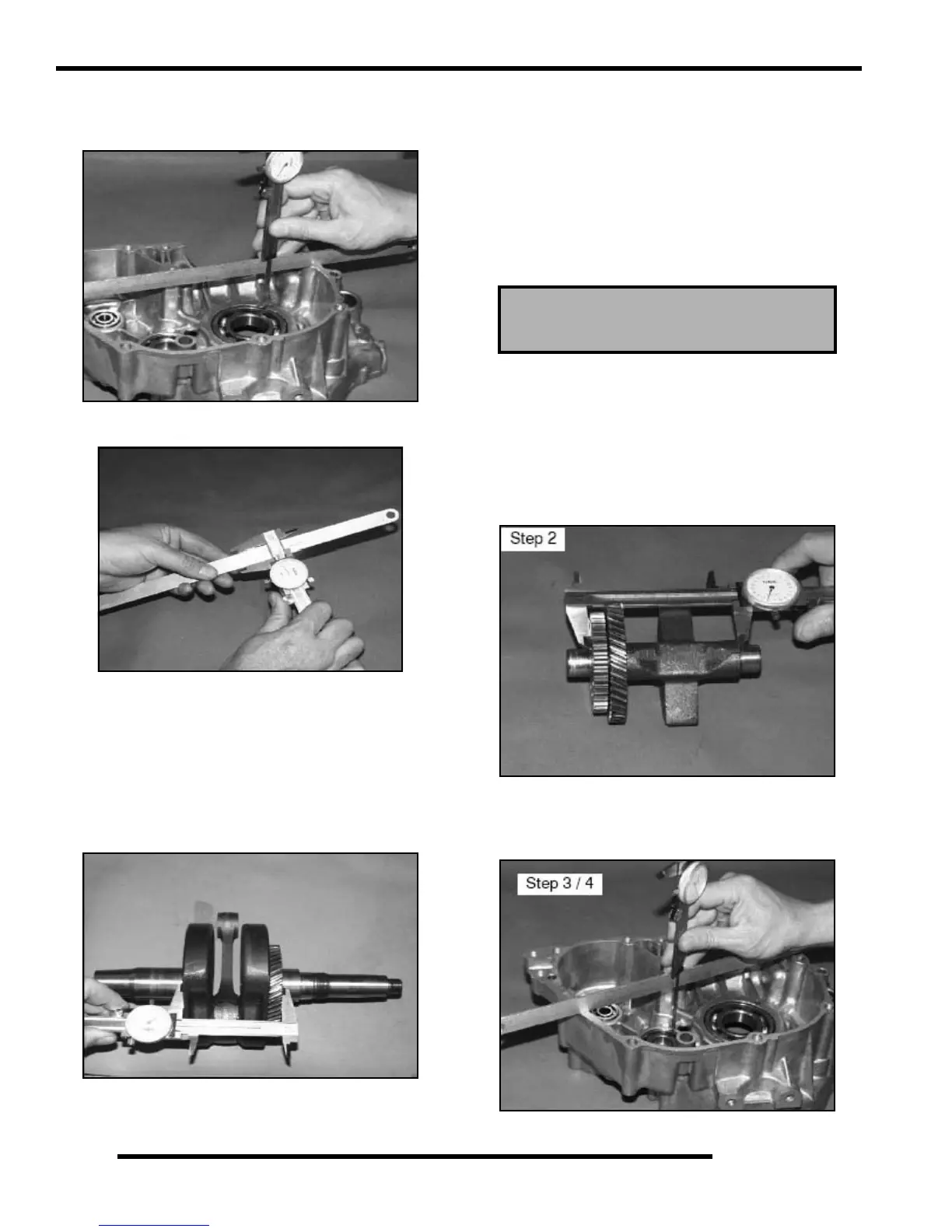 Step 2

Step 3 / 4