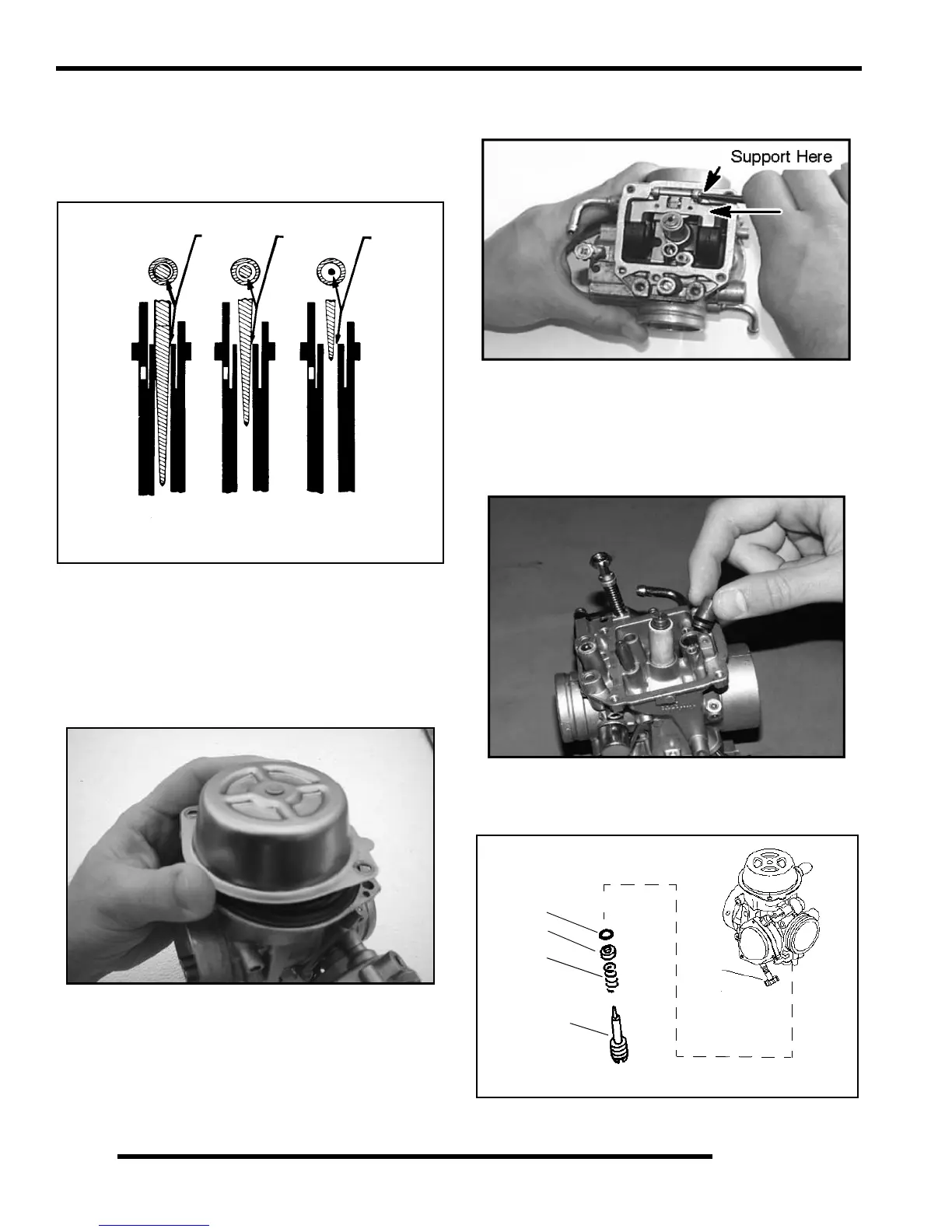 Support Here