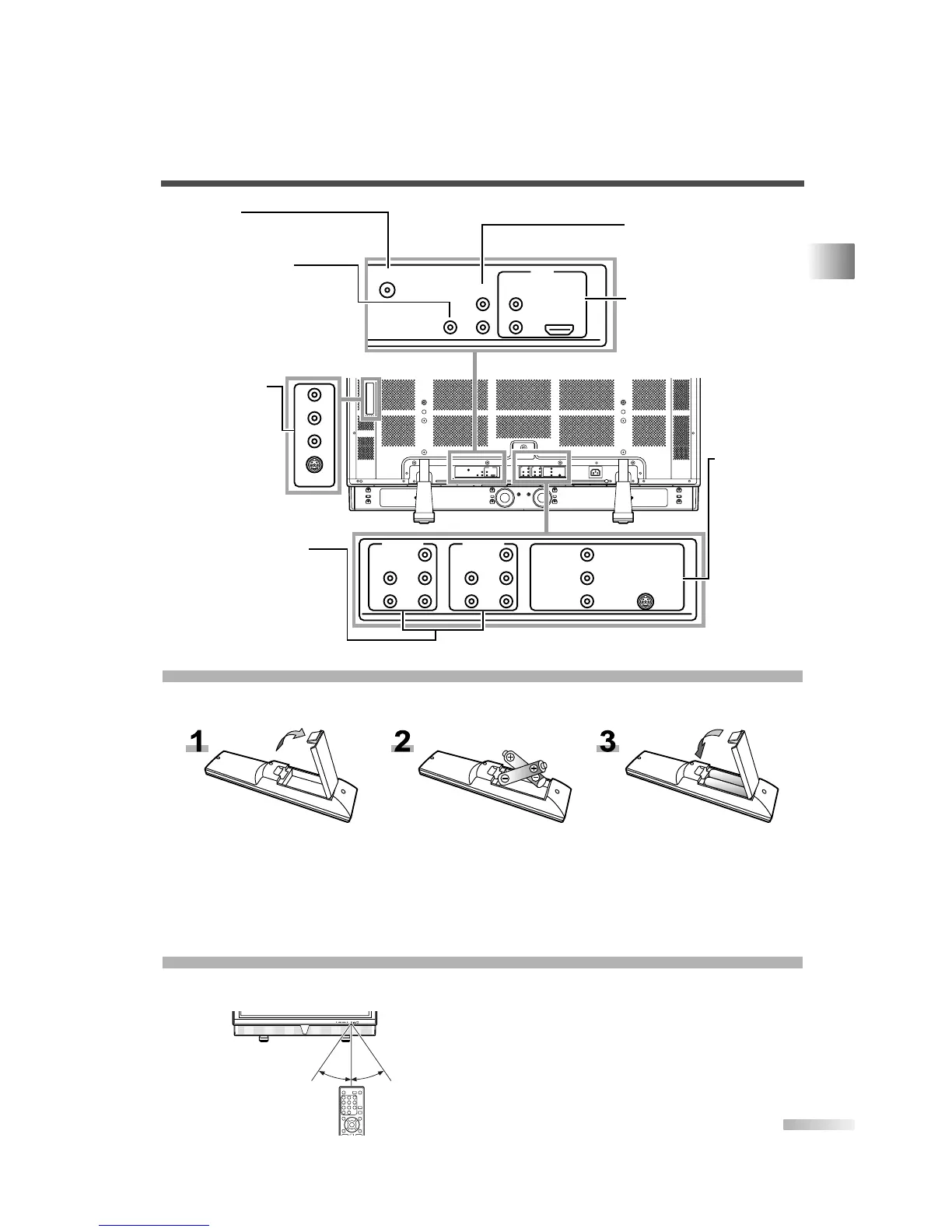 1

2

3