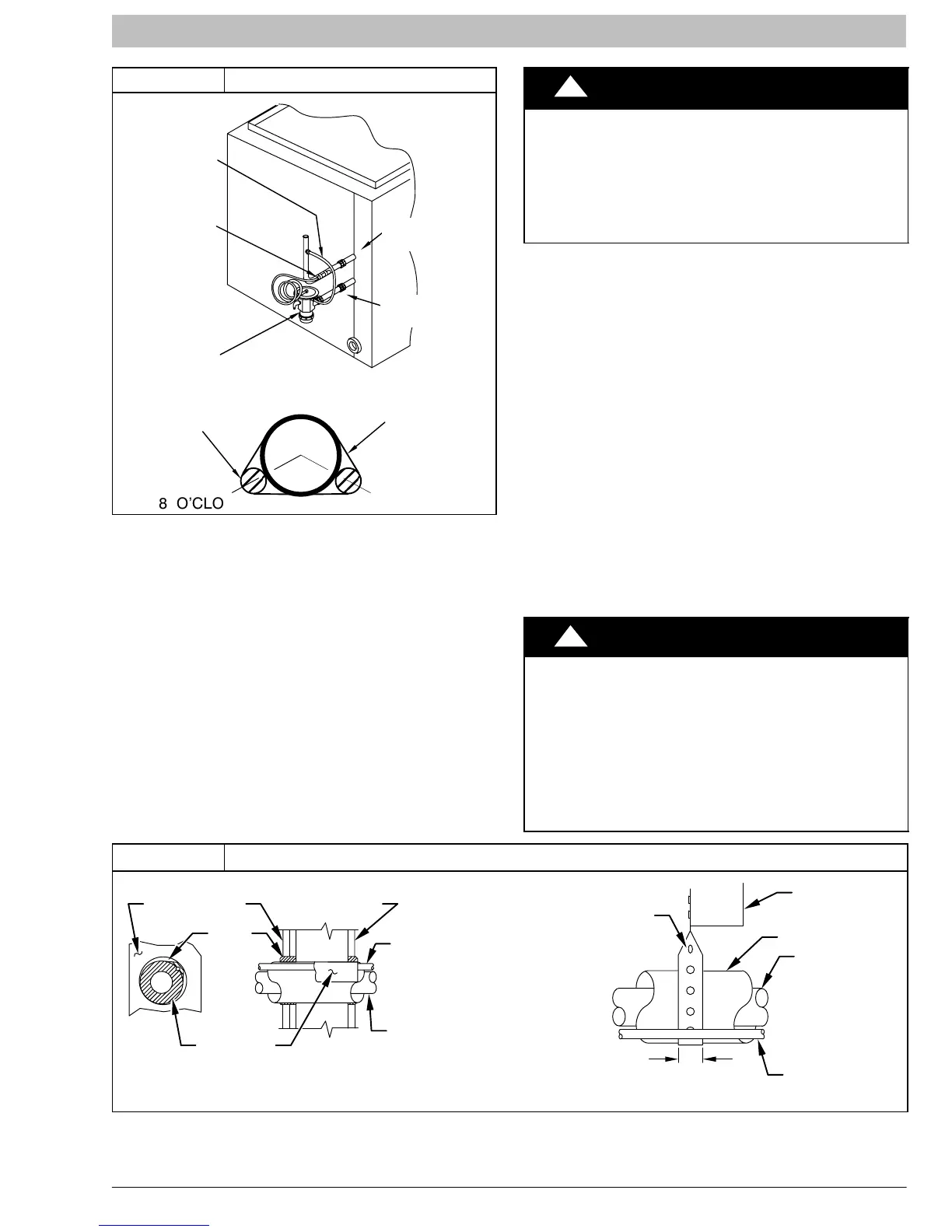 8 O'CLO