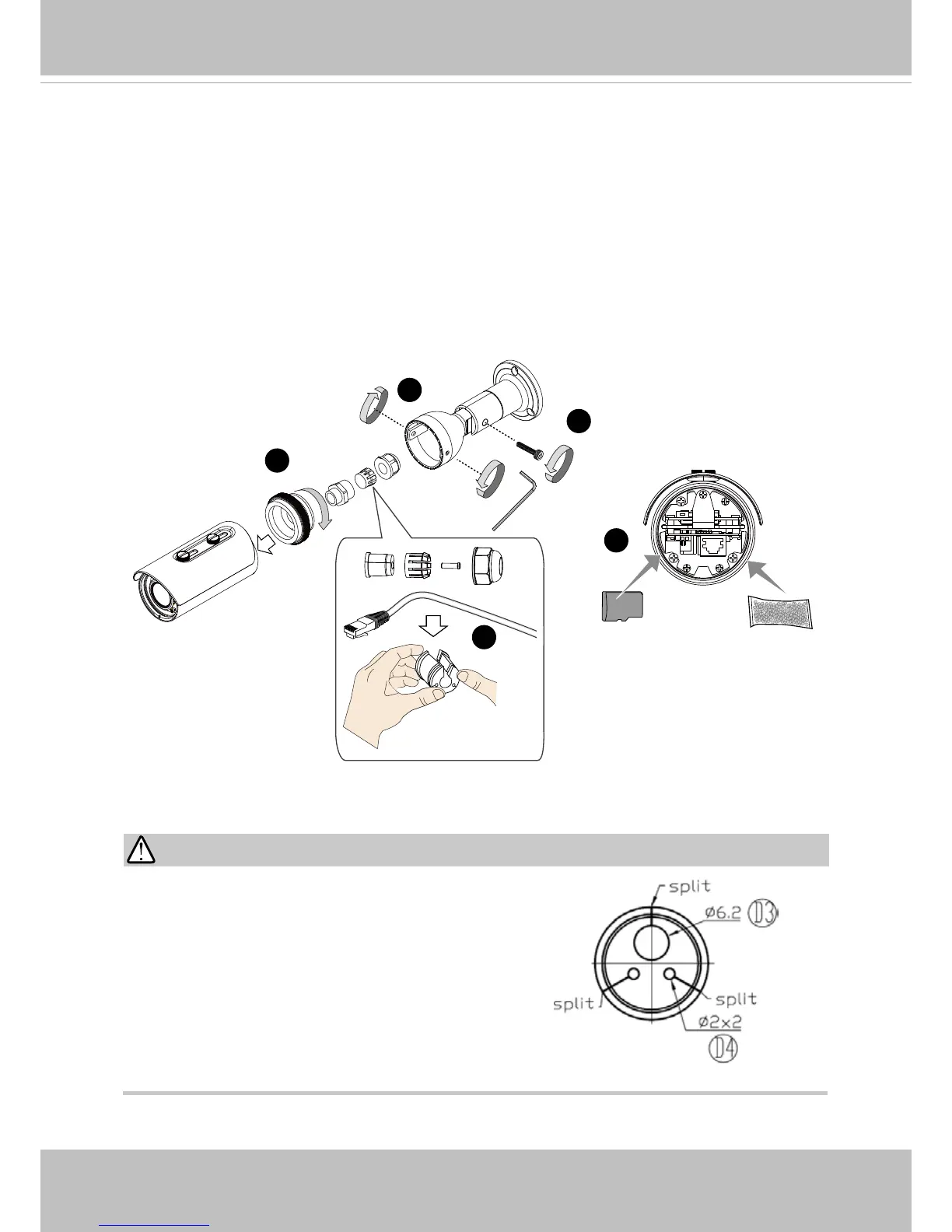 split
ø6.2 D3
split
split
ø2x2
D4