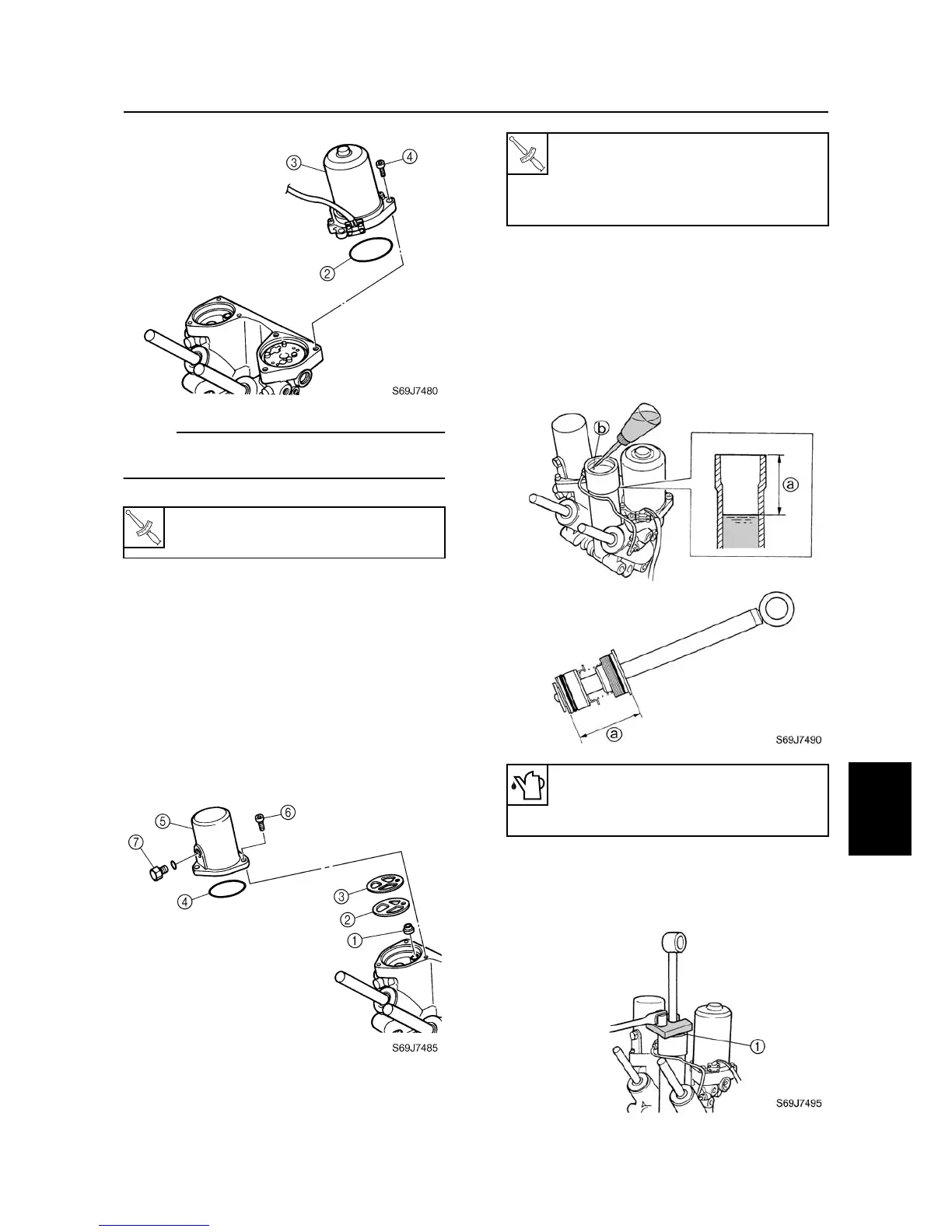 ③

④

②

S69J7480

⑤

⑥

⑦

④

③

②

①

S69J7485

ⓑ

ⓐ

ⓐ

S69J7490

①

S69J7495