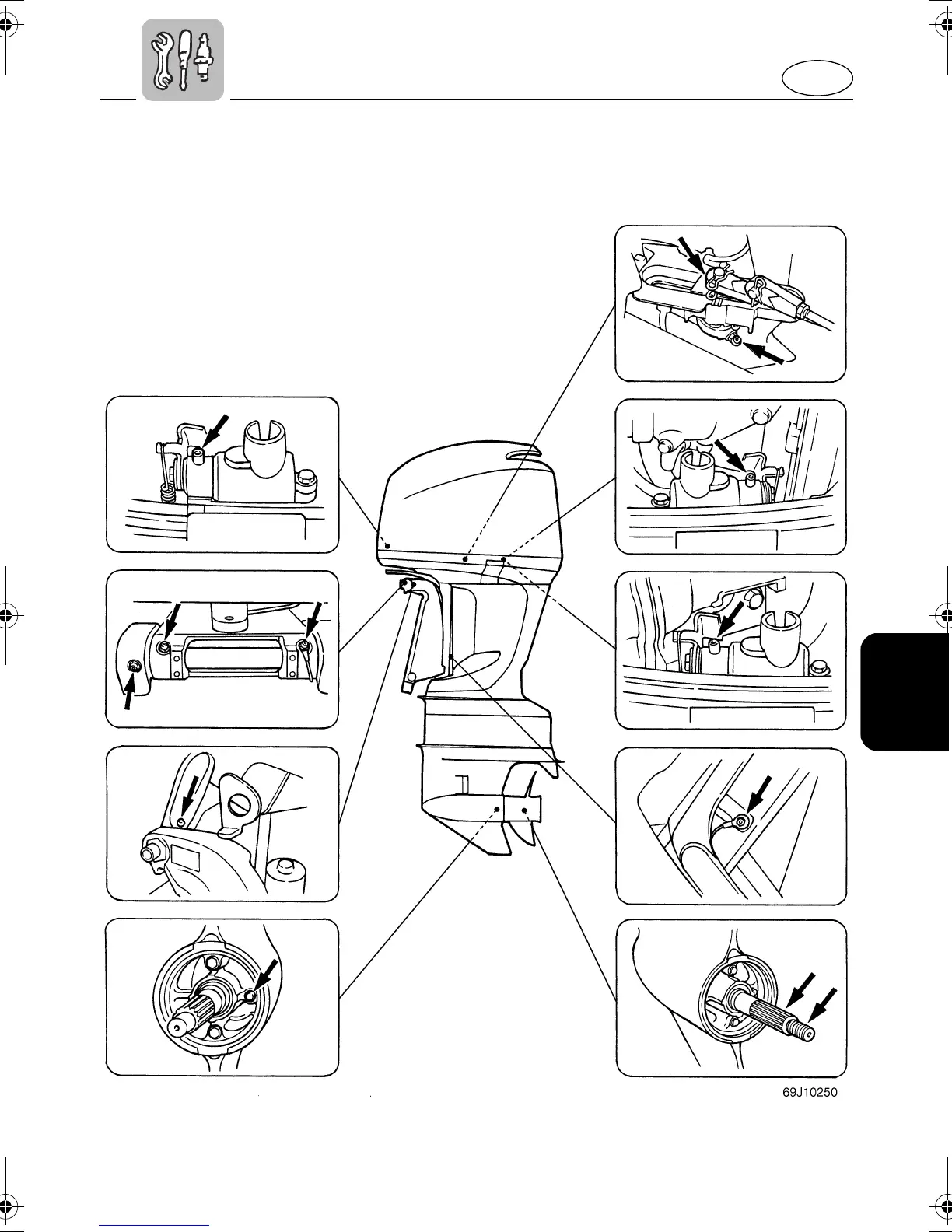 69J10250