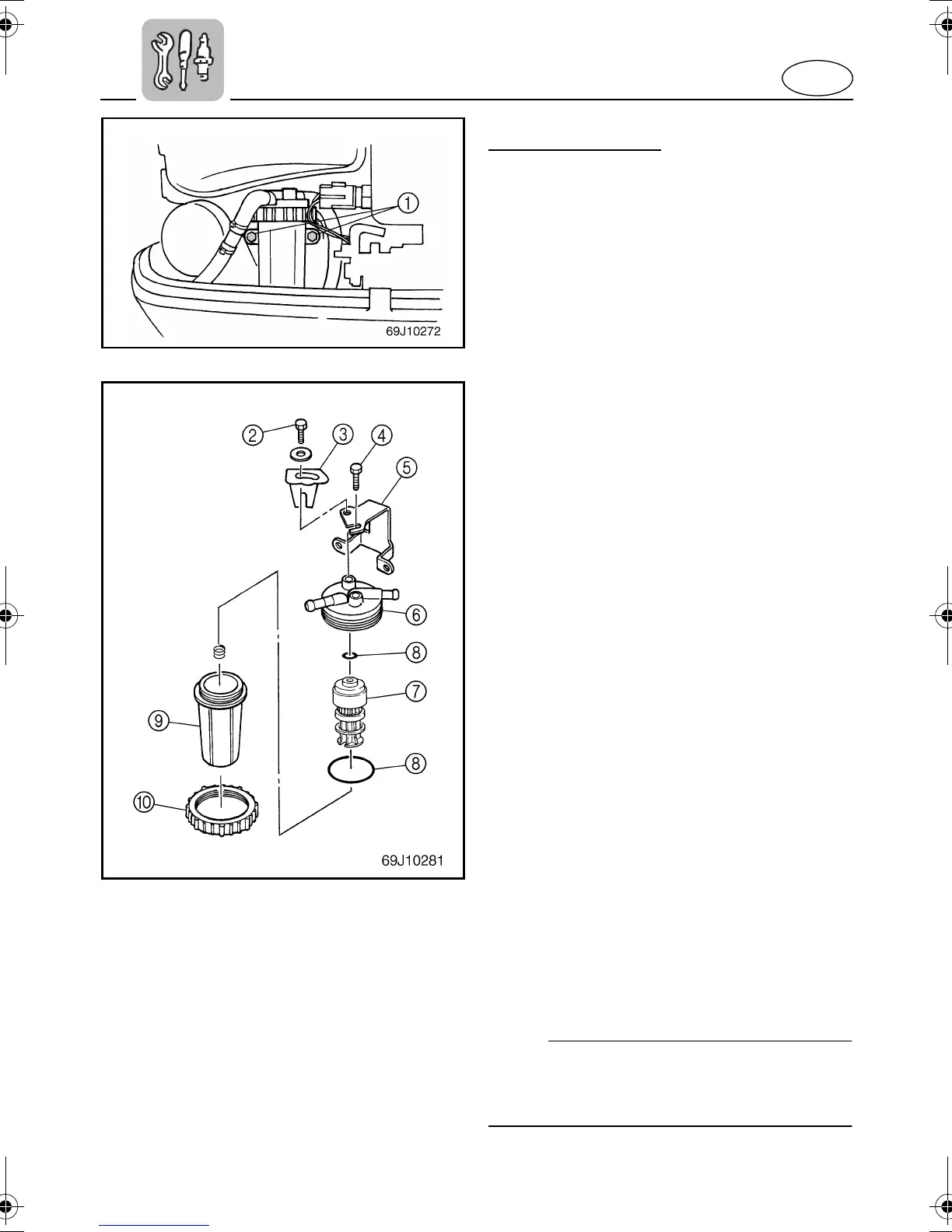 ①

69J10272

②
③
④
⑤
⑥
⑧
⑦
⑨
⑧
⑩

69J10281