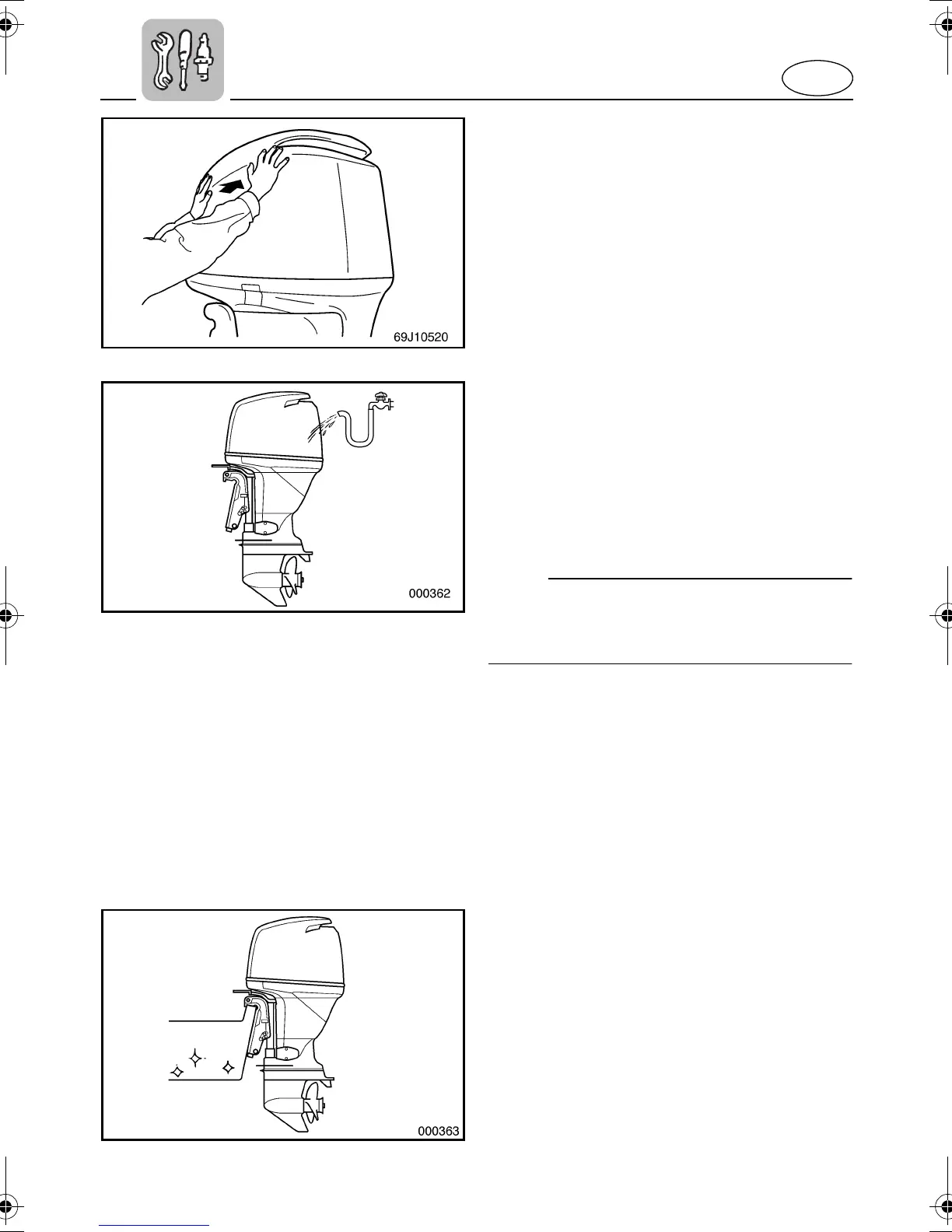 69J10520

000362

000363