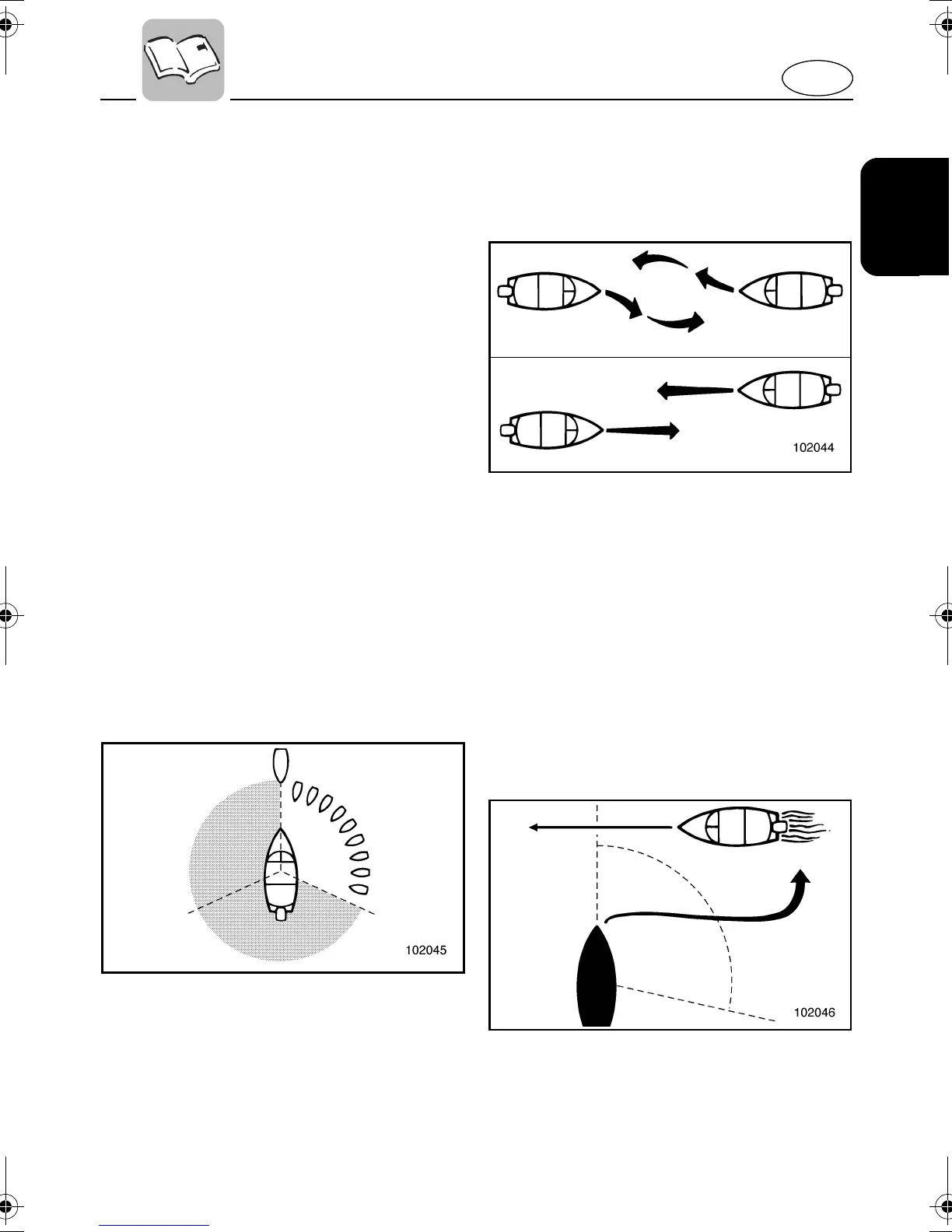 102044

102045

102046