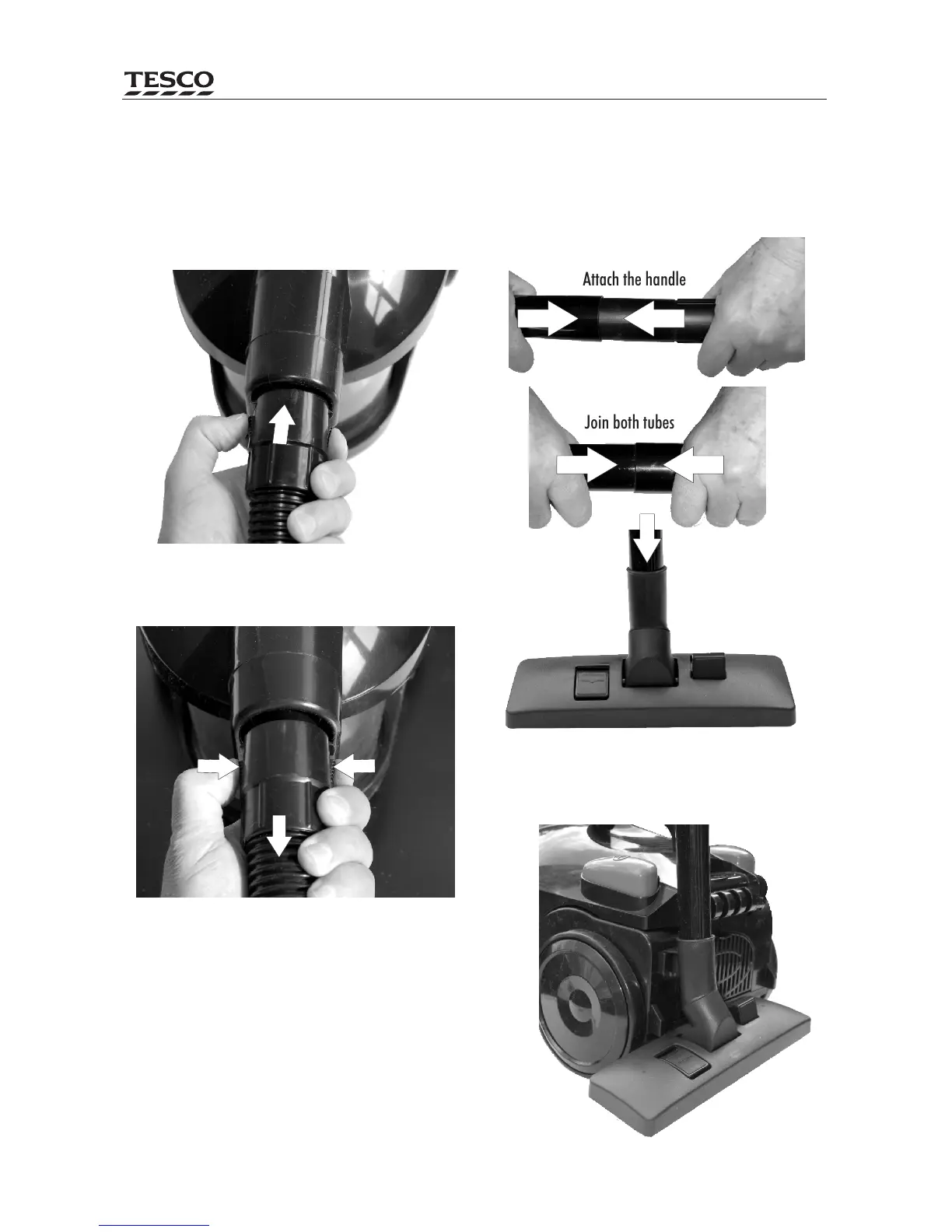 TESCO

Attach the handle

Join both tubes