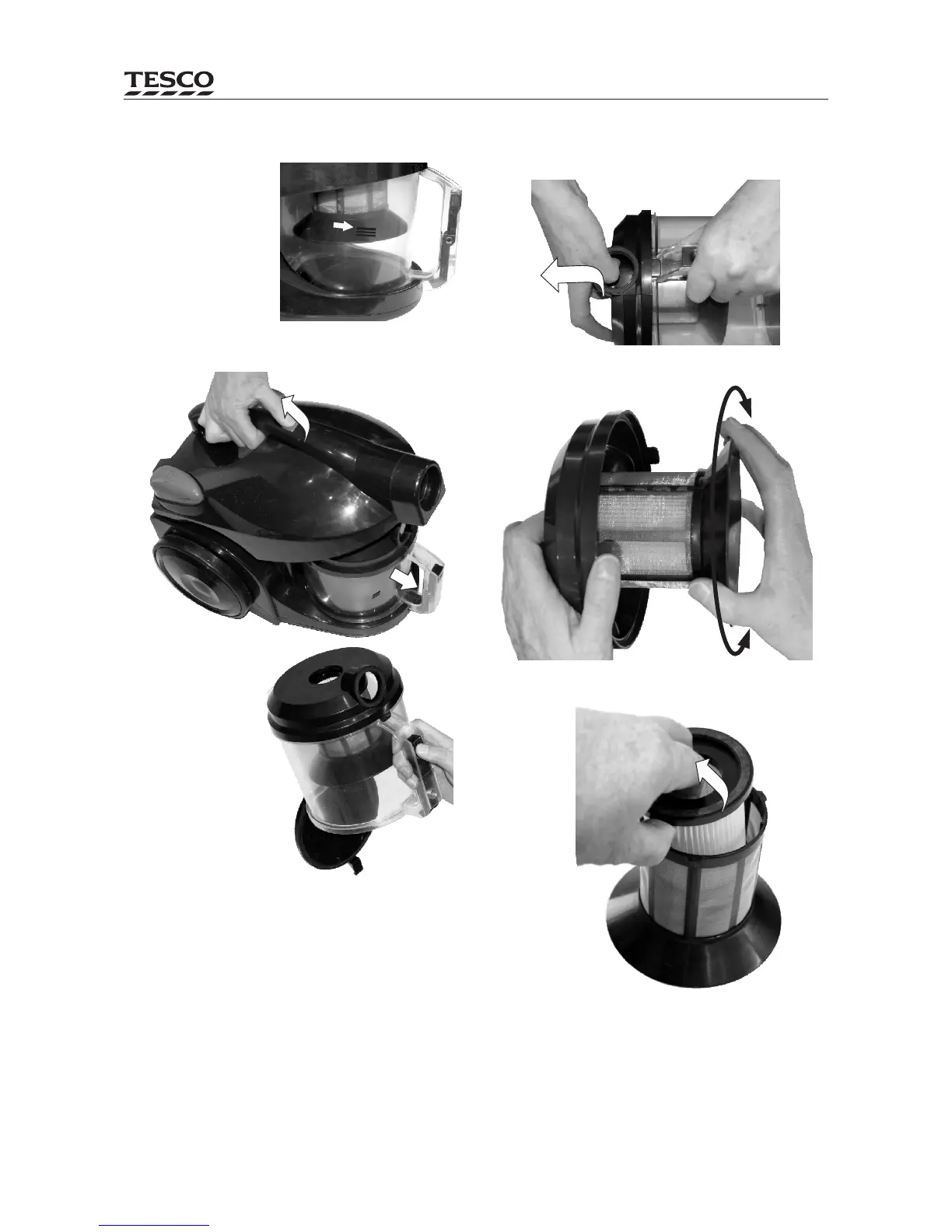 TESCO