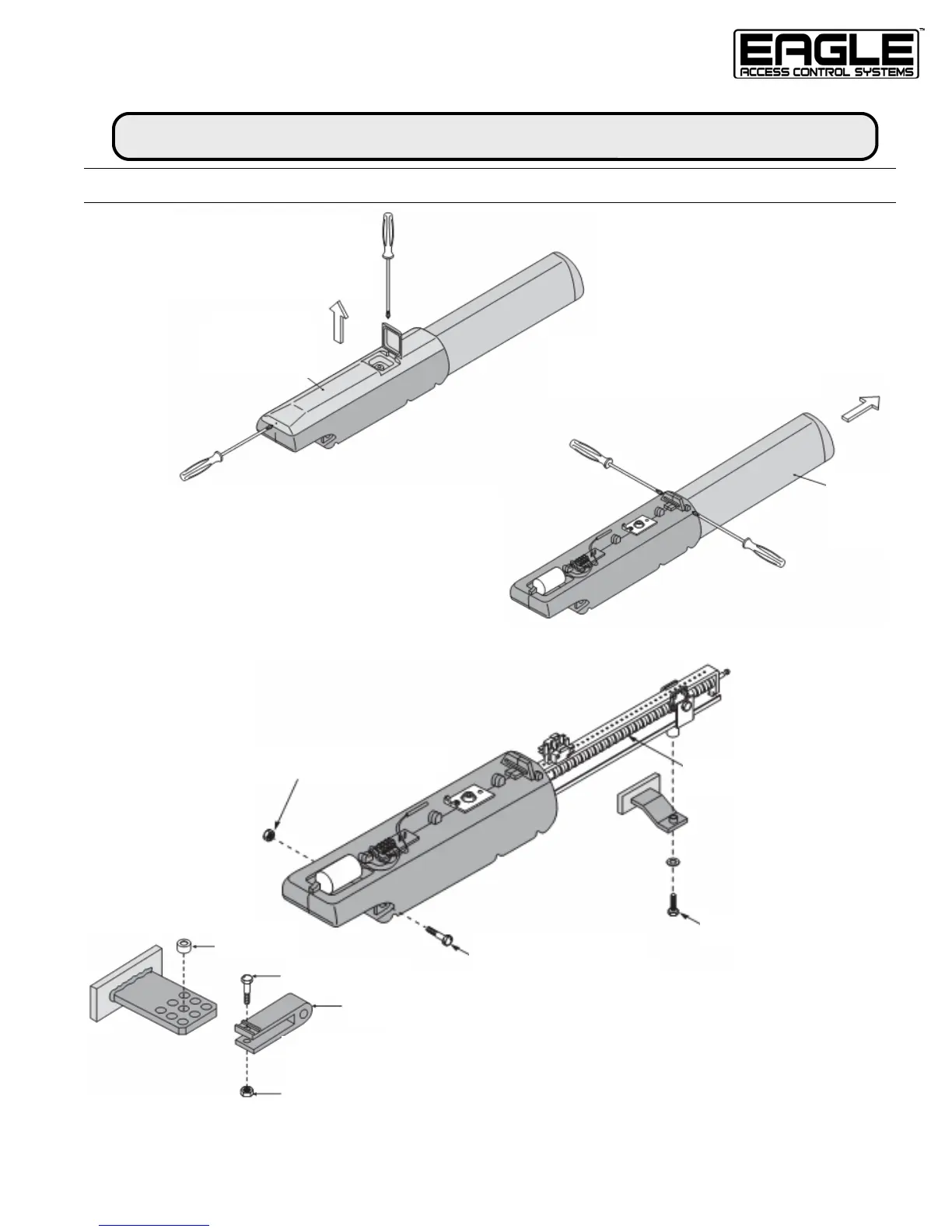 EAGLE™
ACCESS CONTROL SYSTEMS