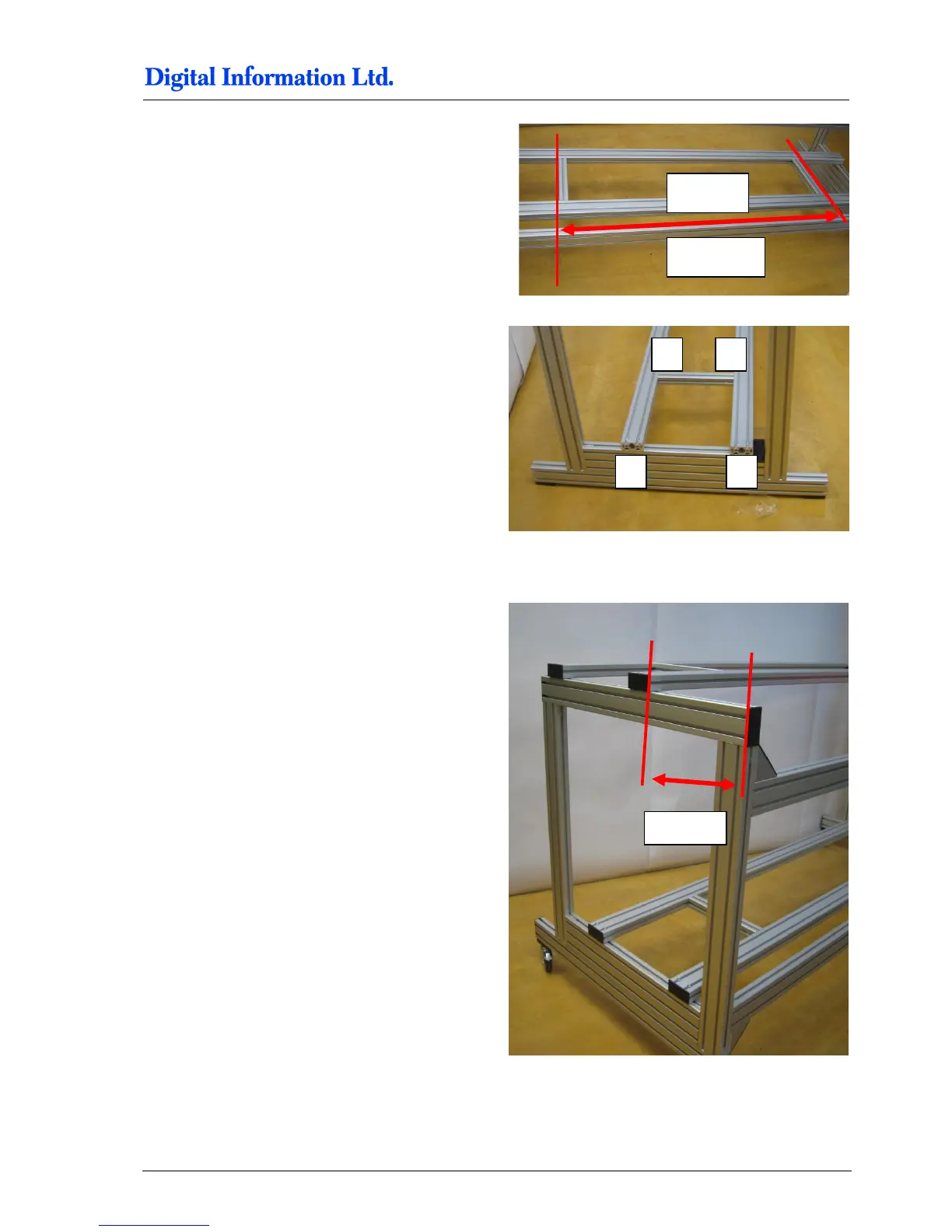 Digital Information Ltd.