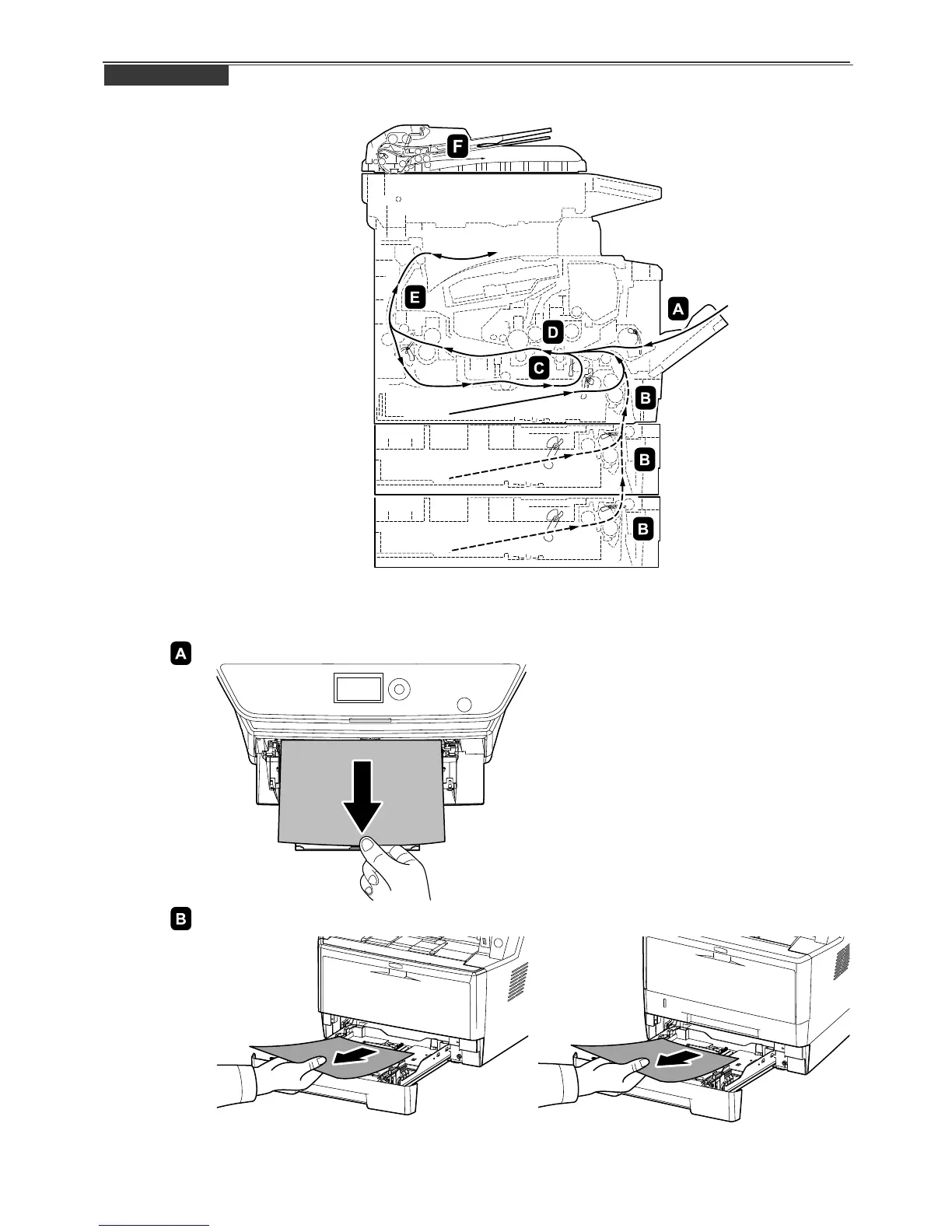 F

E

A

D

C

B

B

B

A

B