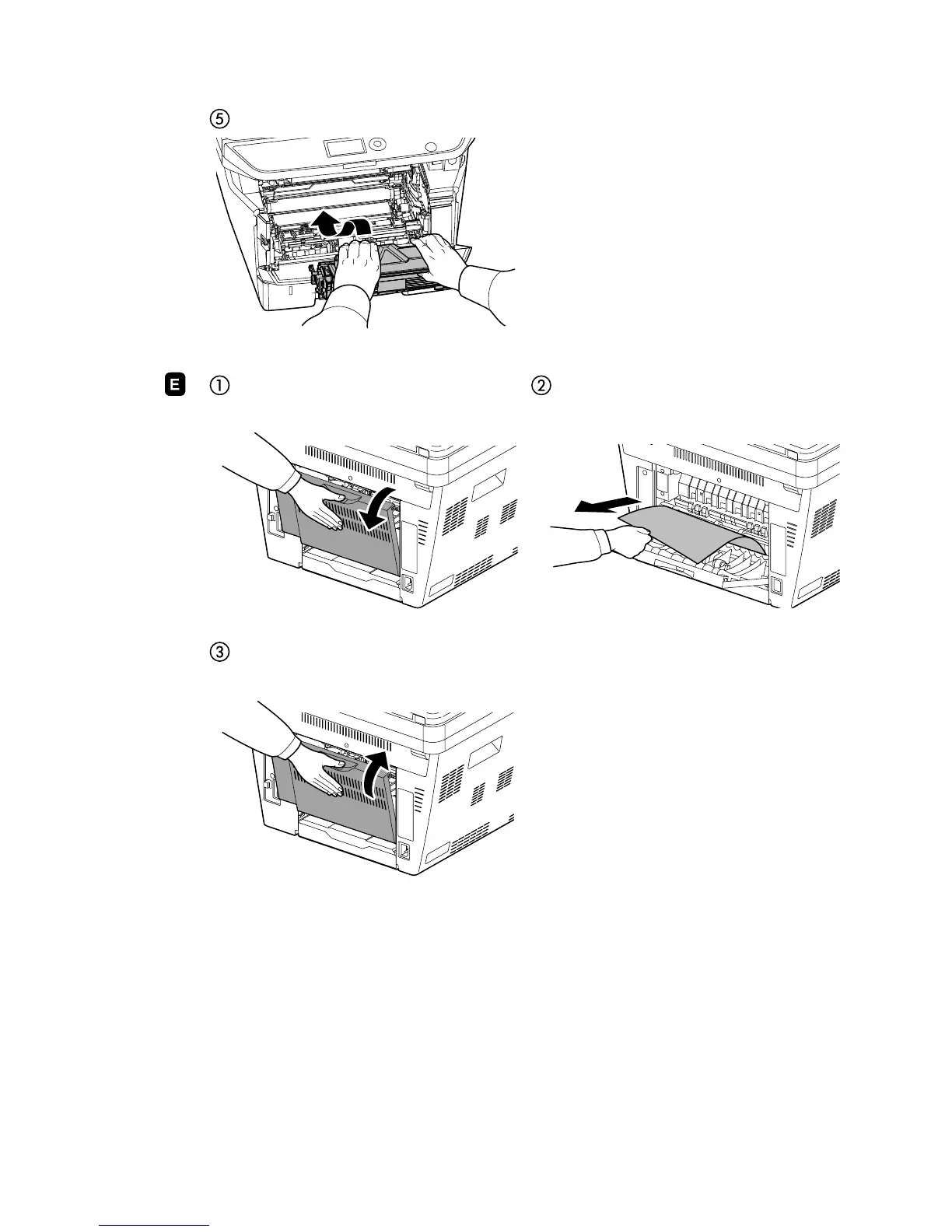 ⑤

E ① ②

③