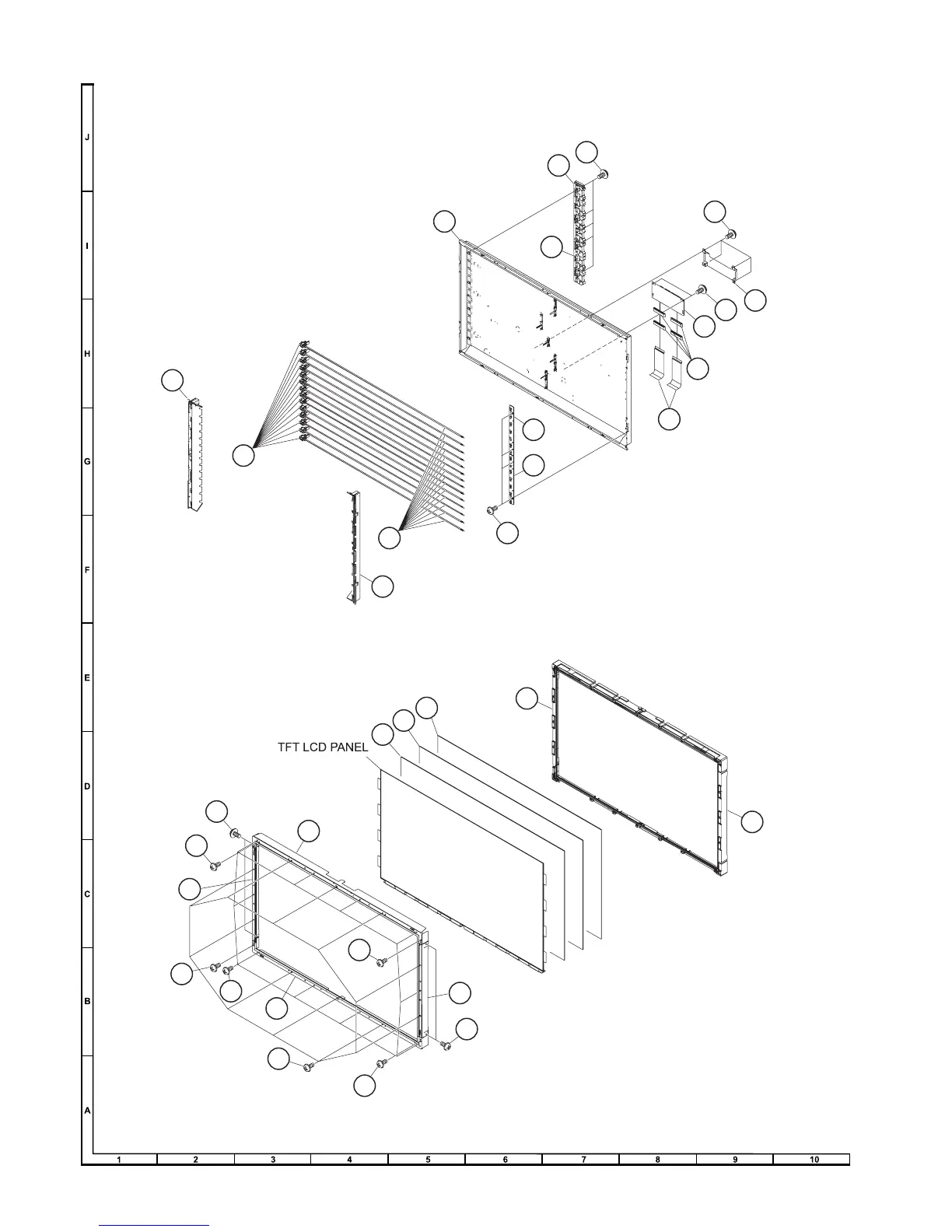 J

I

H

G

F

E

D

C

B

A

TFT LCD PANEL

1 2 3 4 5 6 7 8 9 10