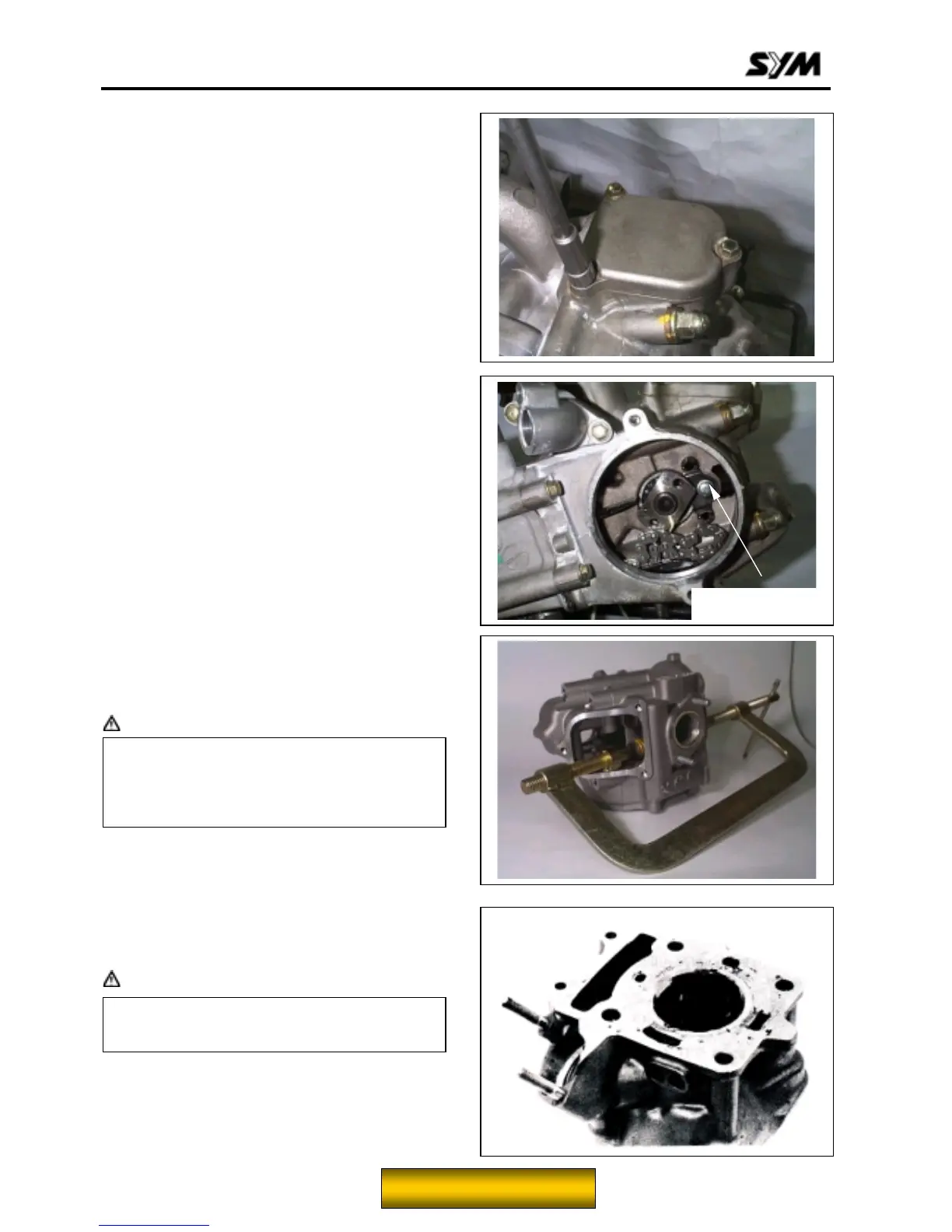 SYM