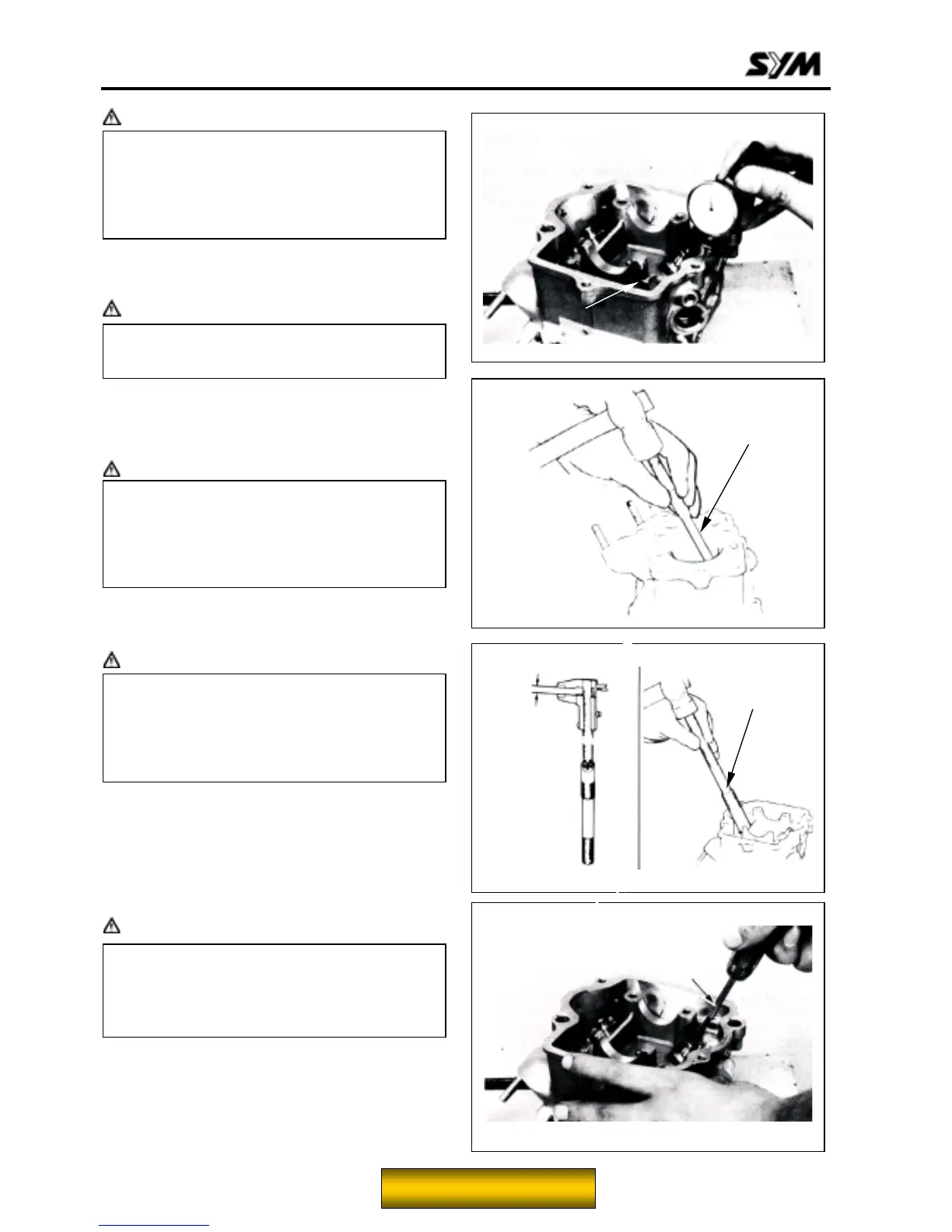 SYM