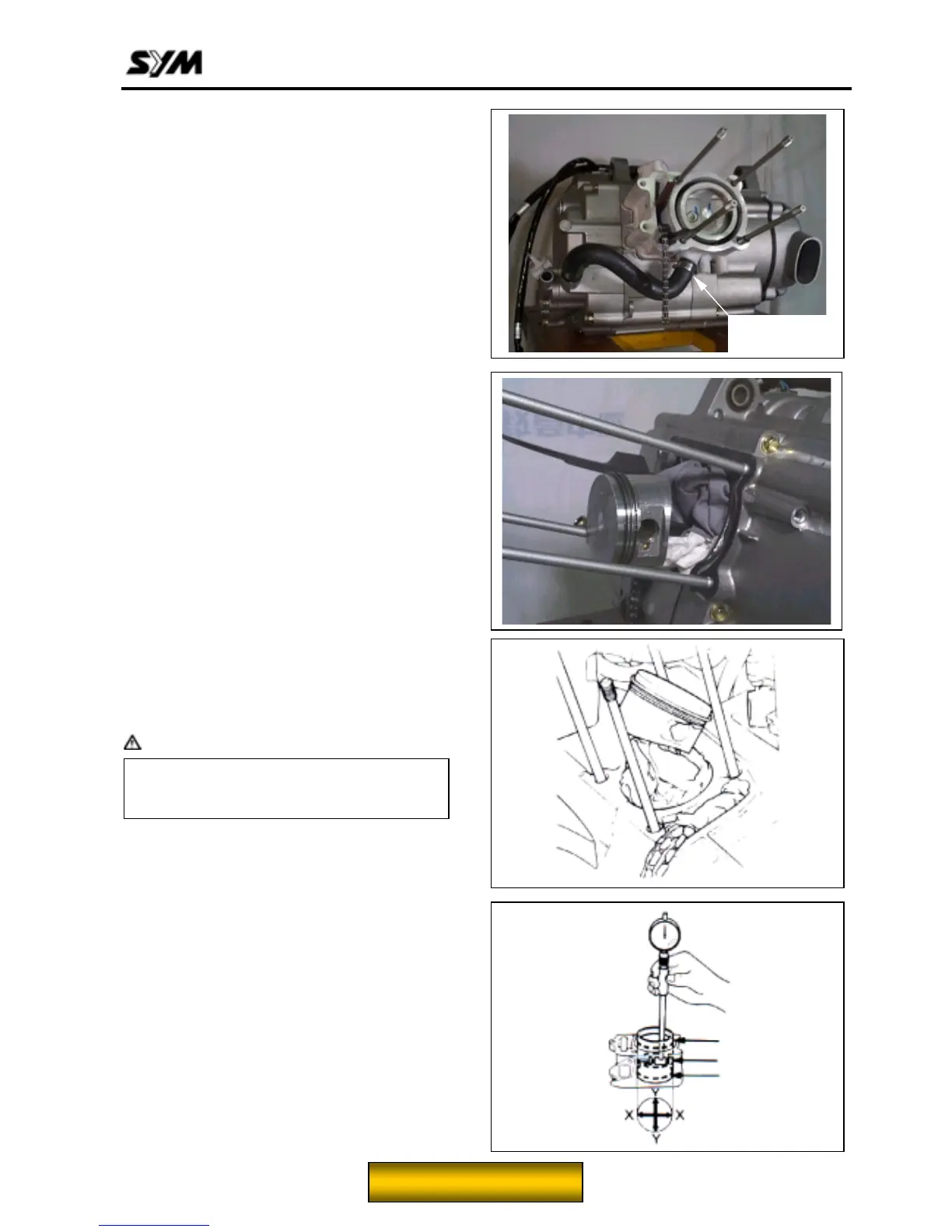 SYM

X X
Y Y