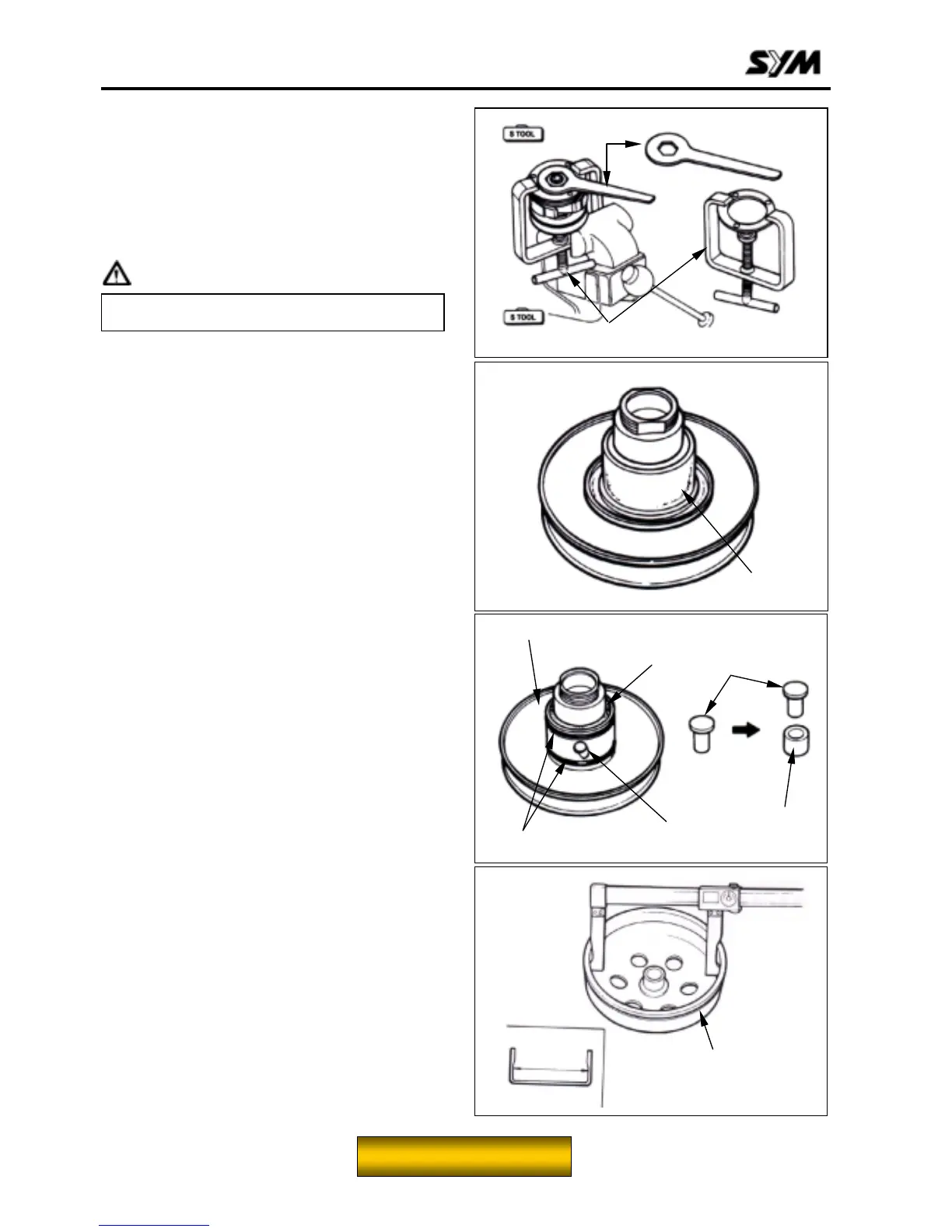 SYM

S TOOL

S TOOL