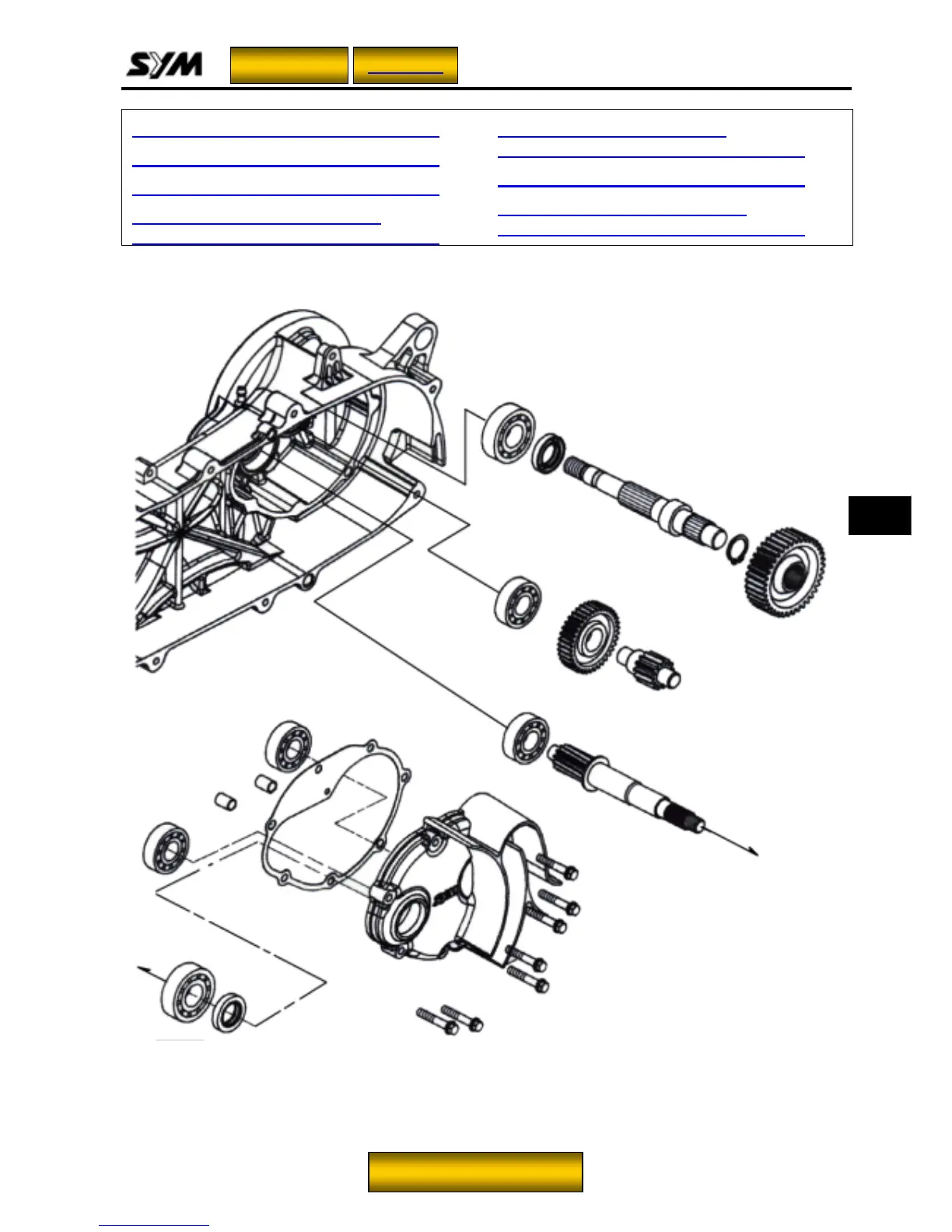 SYM