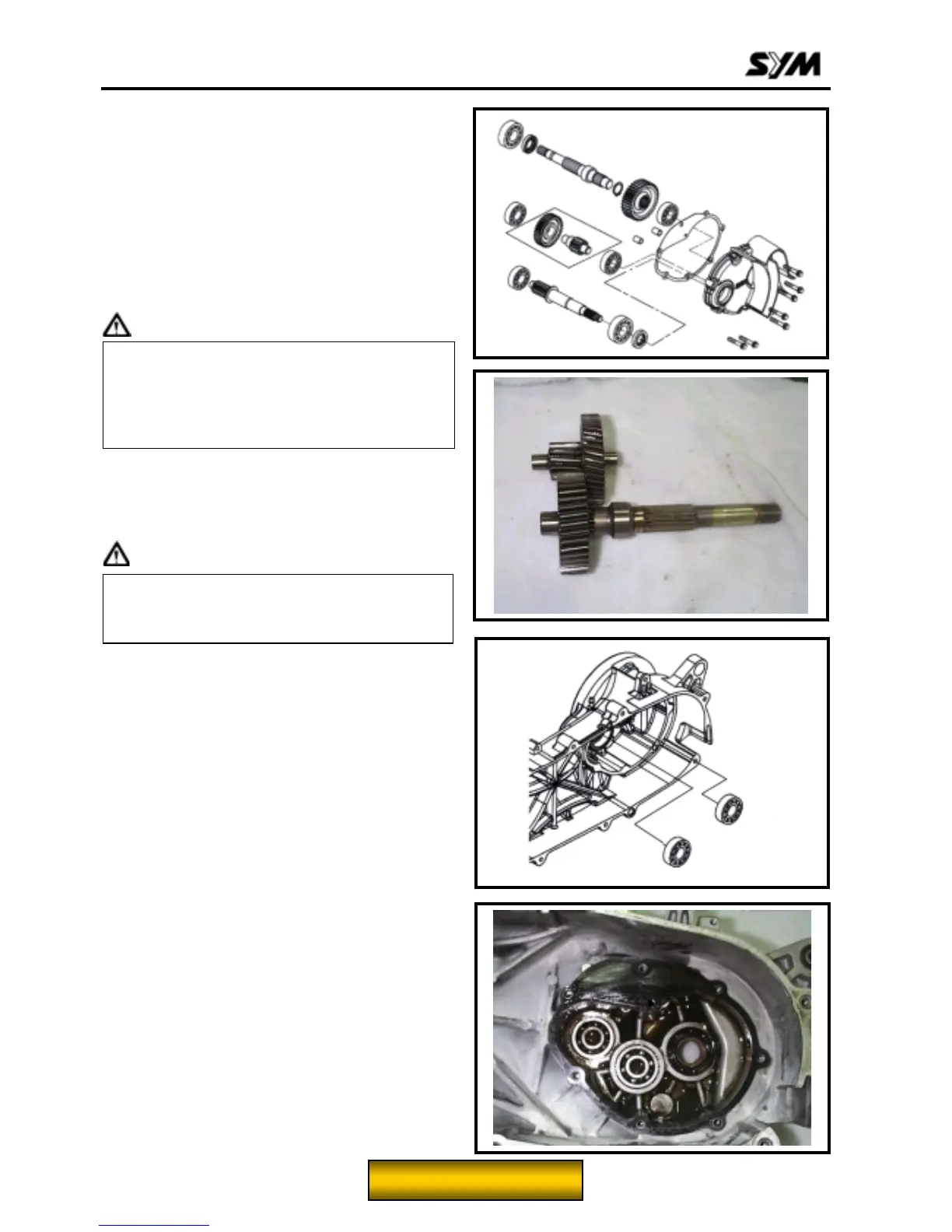 SYM