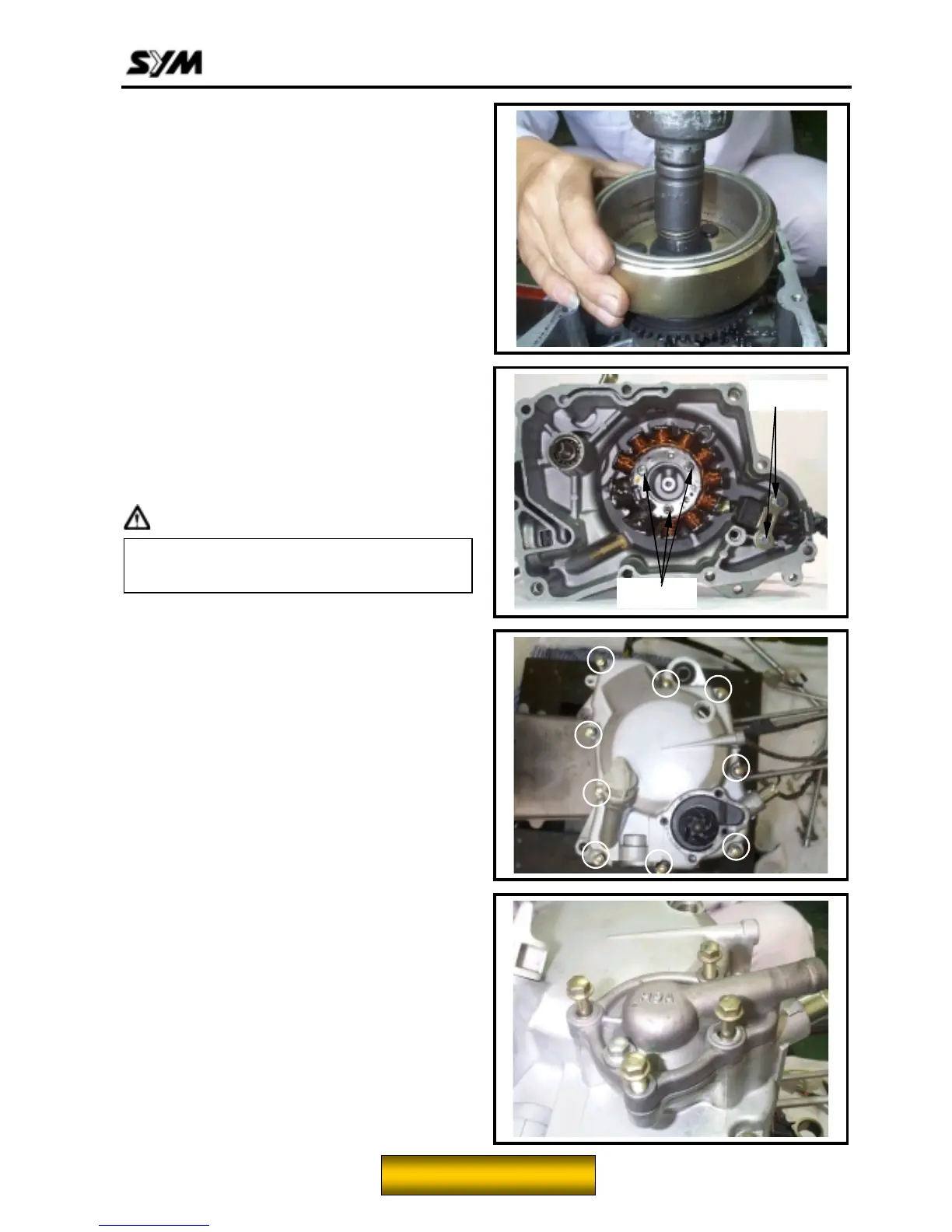 SYM