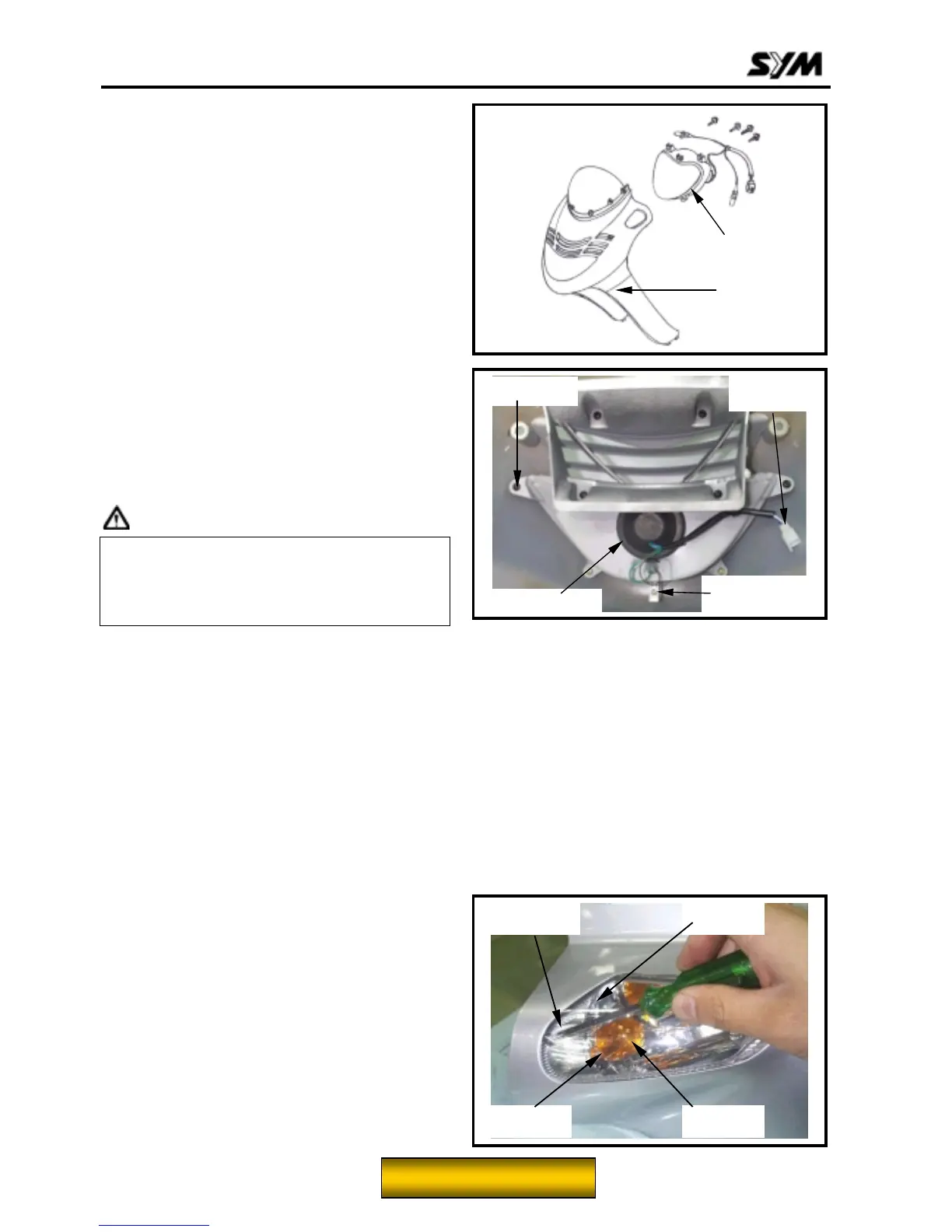 SYM