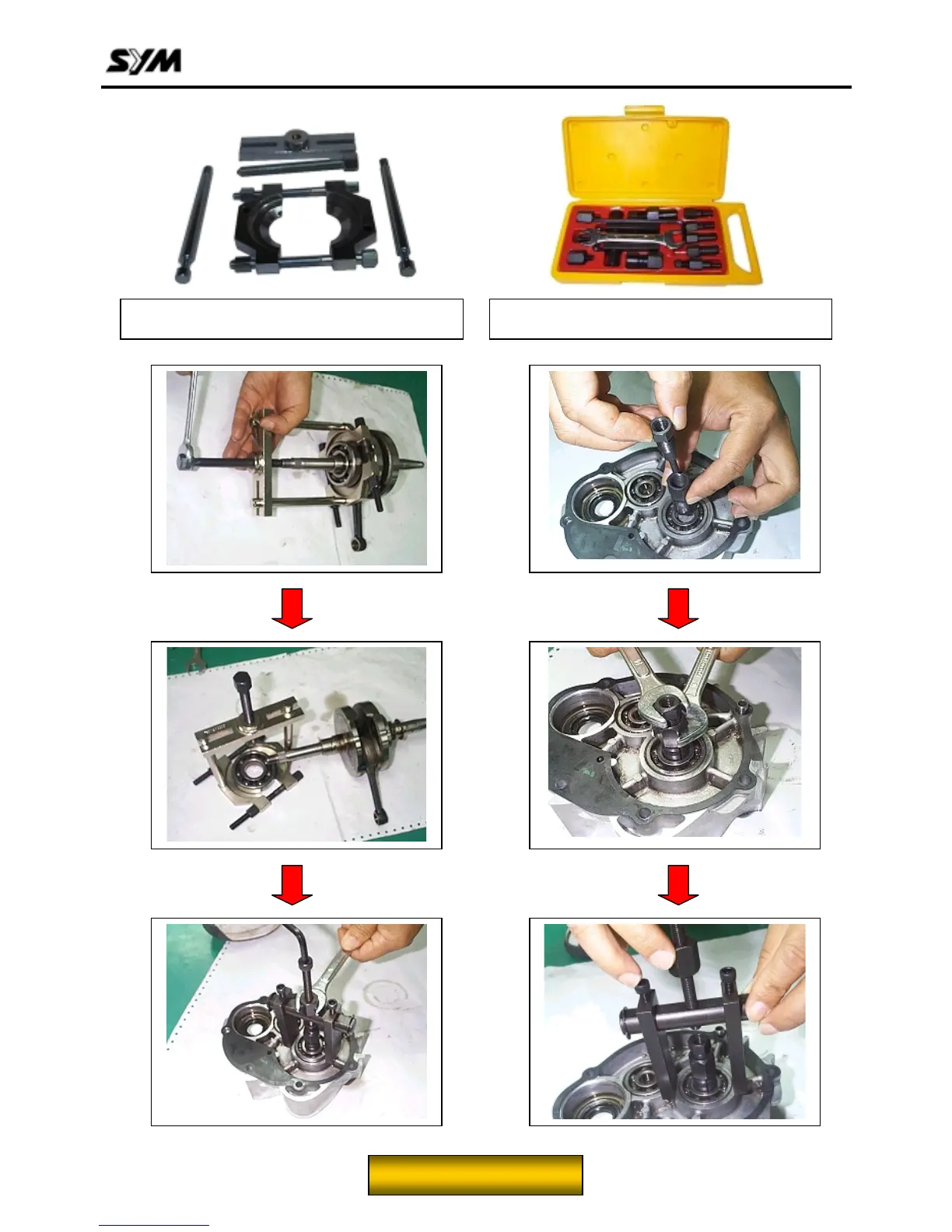 SYM